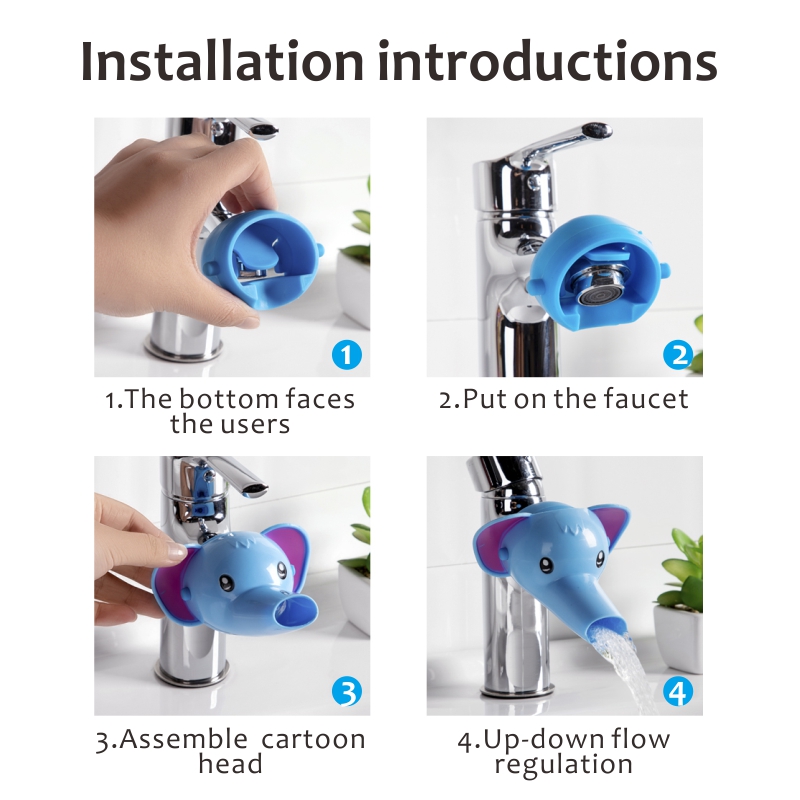 Installation introductions

1

1.The bottom faces the users

2

2.Put on the faucet

3

3.Assemble cartoon head

4

4.Up-down flow regulation