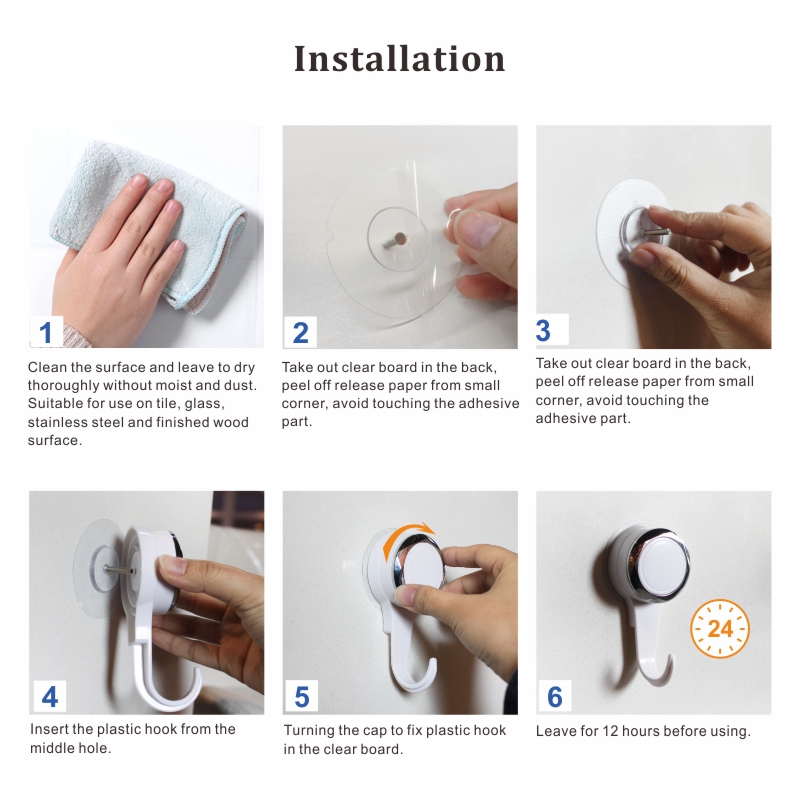 Installation

1
Clean the surface and leave to dry thoroughly without moist and dust. Suitable for use on tile, glass, stainless steel and finished wood surface.

2
Take out clear board in the back, peel off release paper from small corner, avoid touching the adhesive part.

3
Take out clear board in the back, peel off release paper from small corner, avoid touching the adhesive part.

4
Insert the plastic hook from the middle hole.

5
Turning the cap to fix plastic hook in the clear board.

6
24
Leave for 12 hours before using.