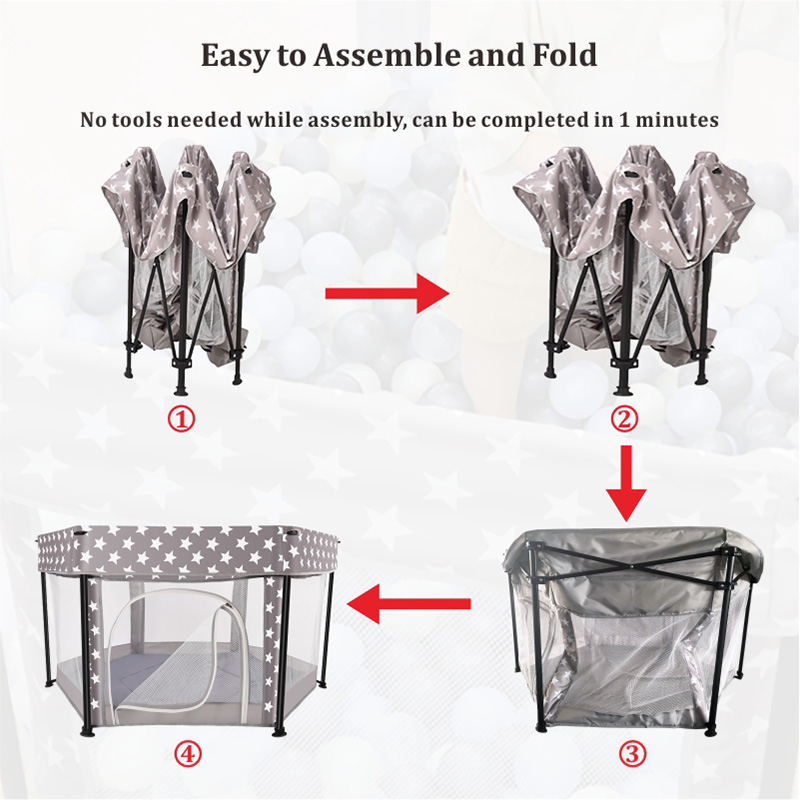 Easy to Assemble and Fold

No tools needed while assembly, can be completed in 1 minutes

①

②

④

③