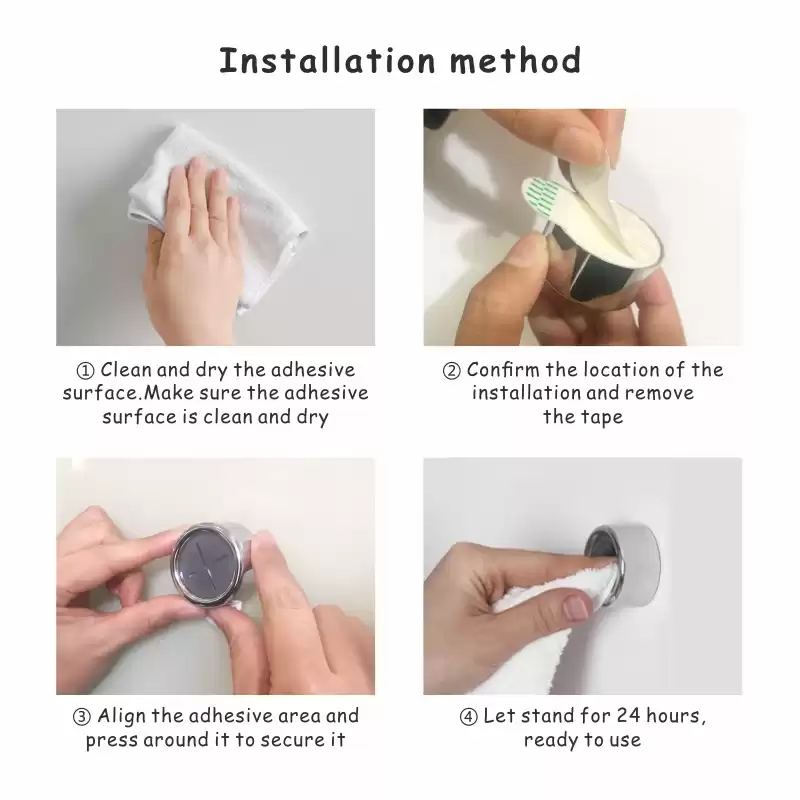 Installation method

① Clean and dry the adhesive surface.Make sure the adhesive surface is clean and dry

② Confirm the location of the installation and remove the tape

③ Align the adhesive area and press around it to secure it

④ Let stand for 24 hours, ready to use