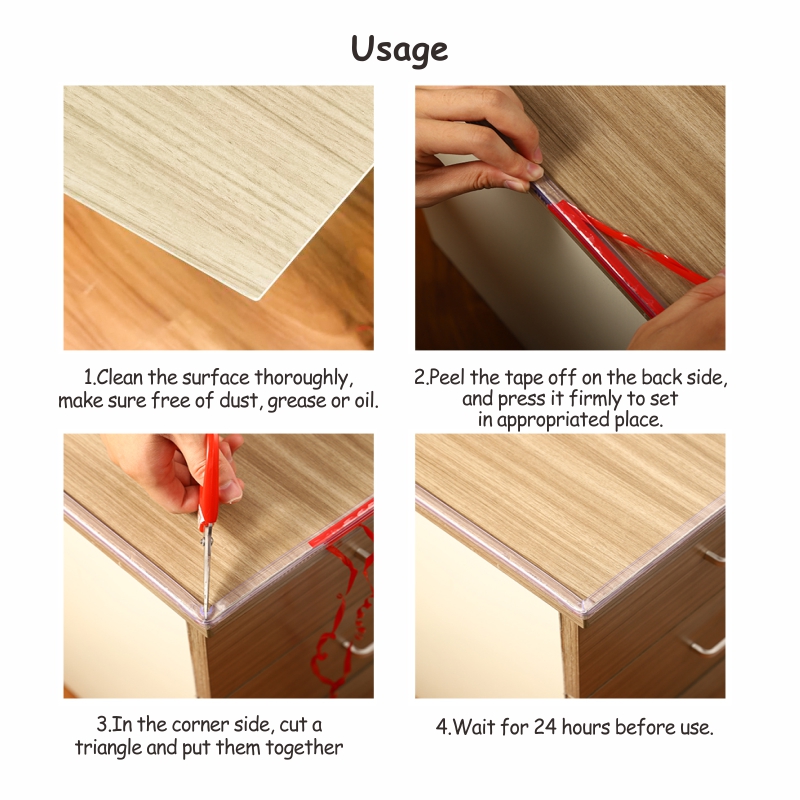 Usage

1.Clean the surface thoroughly, make sure free of dust, grease or oil.

2.Peel the tape off on the back side, and press it firmly to set in appropriated place.

3.In the corner side, cut a triangle and put them together

4.Wait for 24 hours before use.