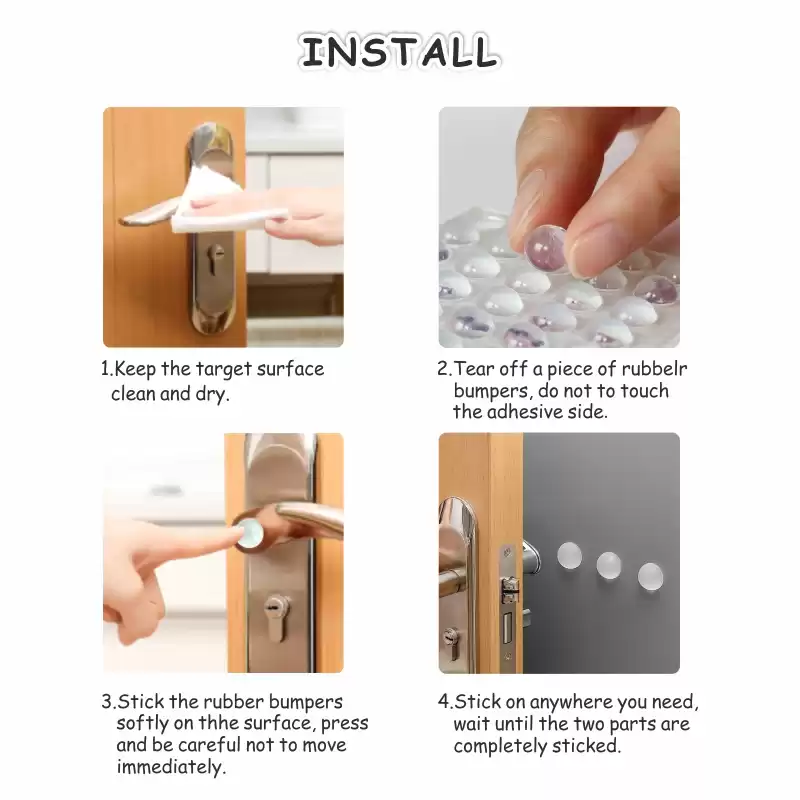 INSTALL

1.Keep the target surface clean and dry.

2.Tear off a piece of rubbelr bumpers, do not to touch the adhesive side.

3.Stick the rubber bumpers softly on thhe surface, press and be careful not to move immediately.

4.Stick on anywhere you need, wait until the two parts are completely sticked.