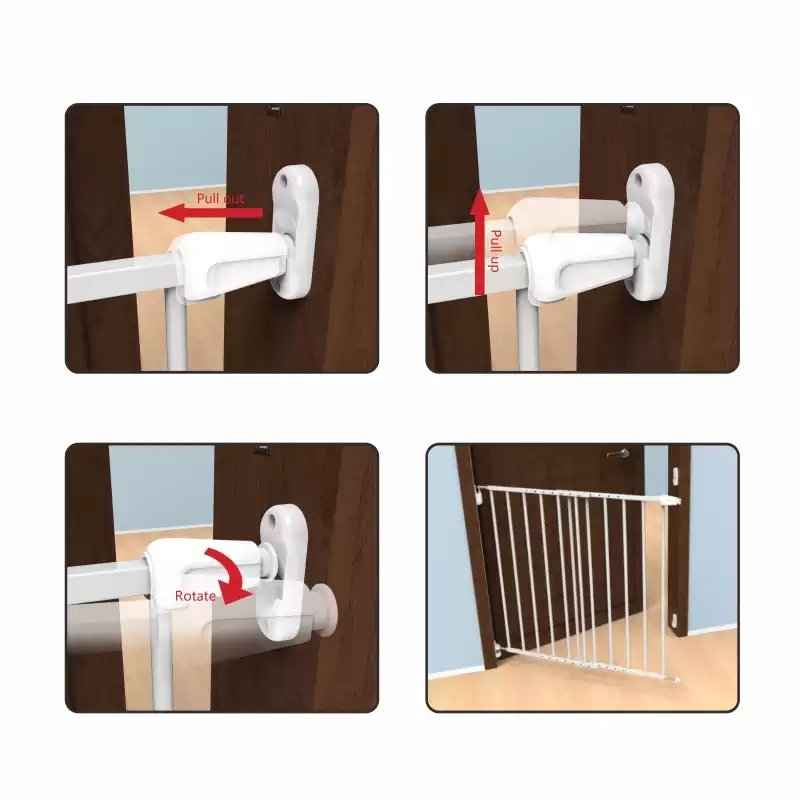 Pull out

Pull up

Rotate