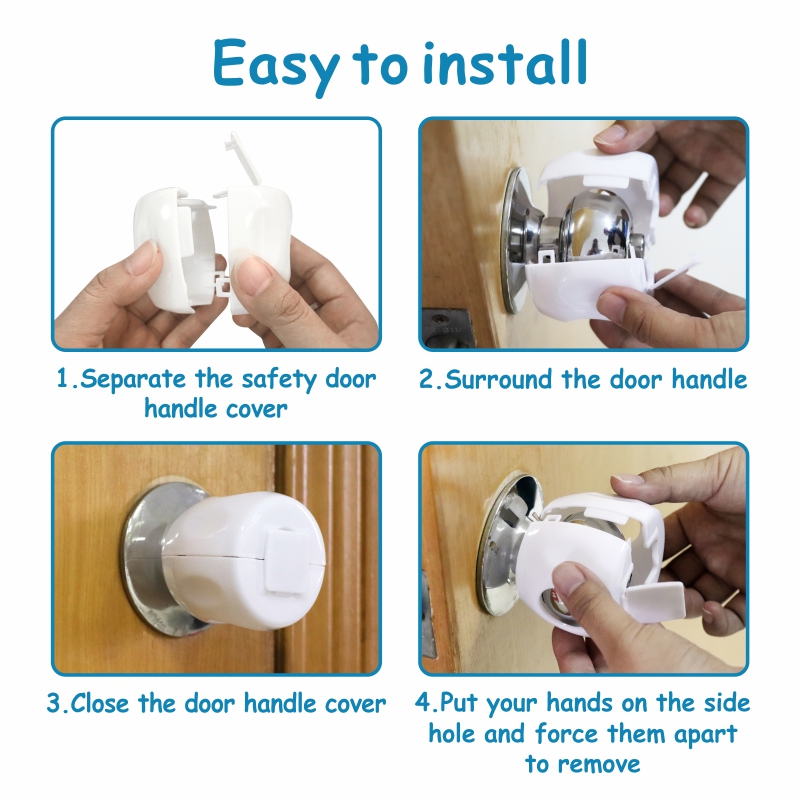 Easy to install

1.Separate the safety door handle cover

2.Surround the door handle

3.Close the door handle cover

4.Put your hands on the side hole and force them apart to remove