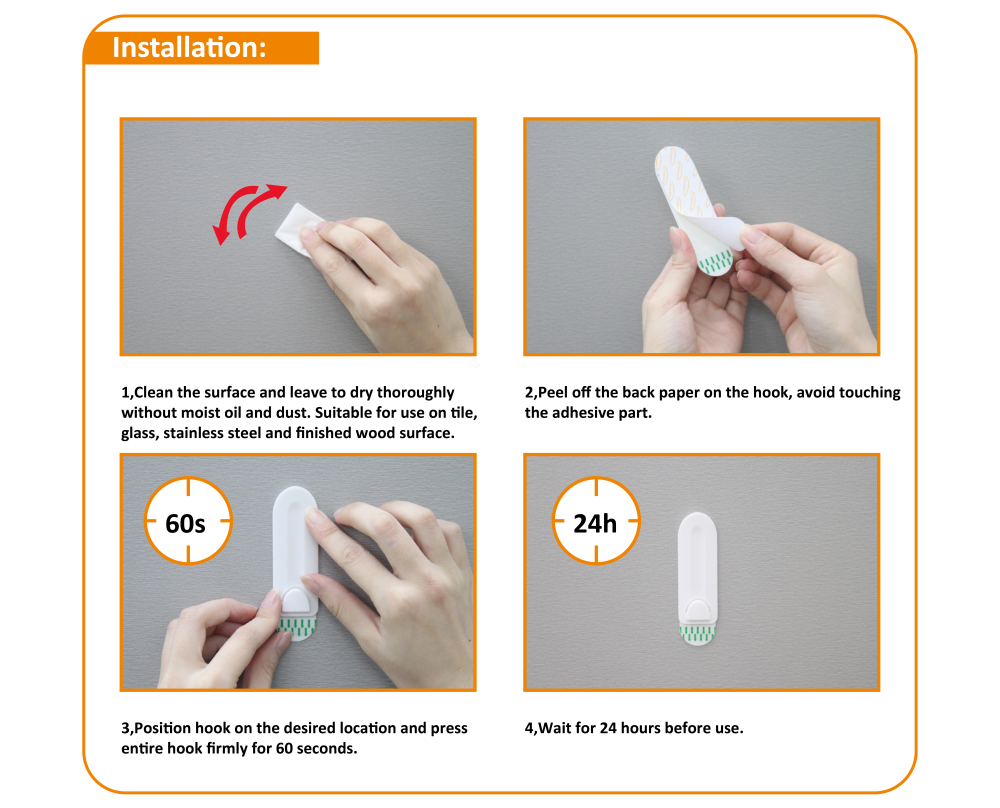 Installation:

1,Clean the surface and leave to dry thoroughly without moist oil and dust. Suitable for use on tile, glass, stainless steel and finished wood surface.

2,Peel off the back paper on the hook, avoid touching the adhesive part.

60s

3,Position hook on the desired location and press entire hook firmly for 60 seconds.

24h

4,Wait for 24 hours before use.