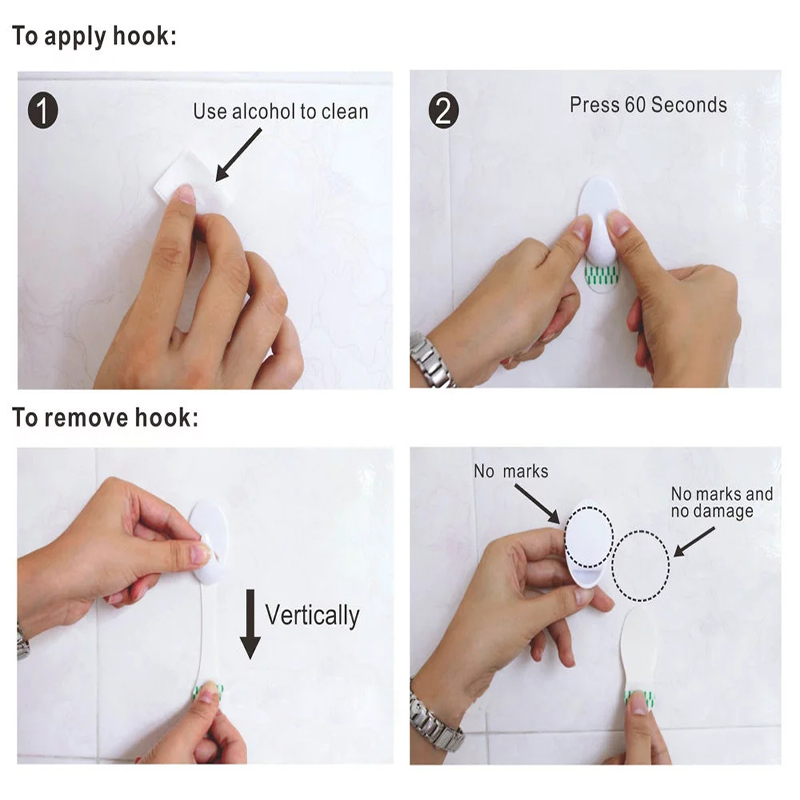 To apply hook:

1

Use alcohol to clean

2

Press 60 Seconds

To remove hook:

Vertically

No marks

No marks and no damage