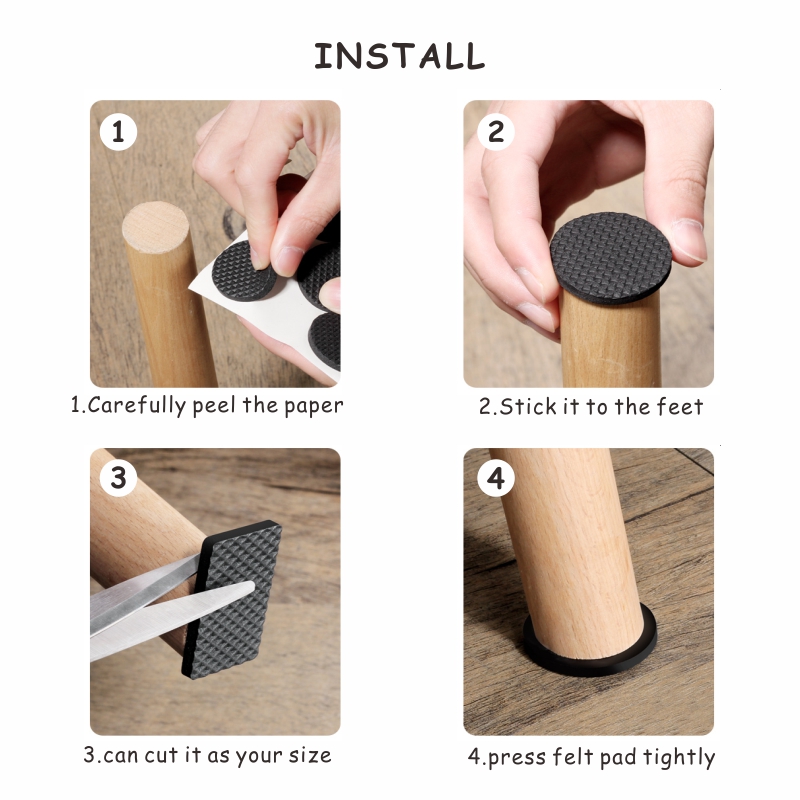 INSTALL

1

1.Carefully peel the paper

2

2.Stick it to the feet

3

3.can cut it as your size

4

4.press felt pad tightly