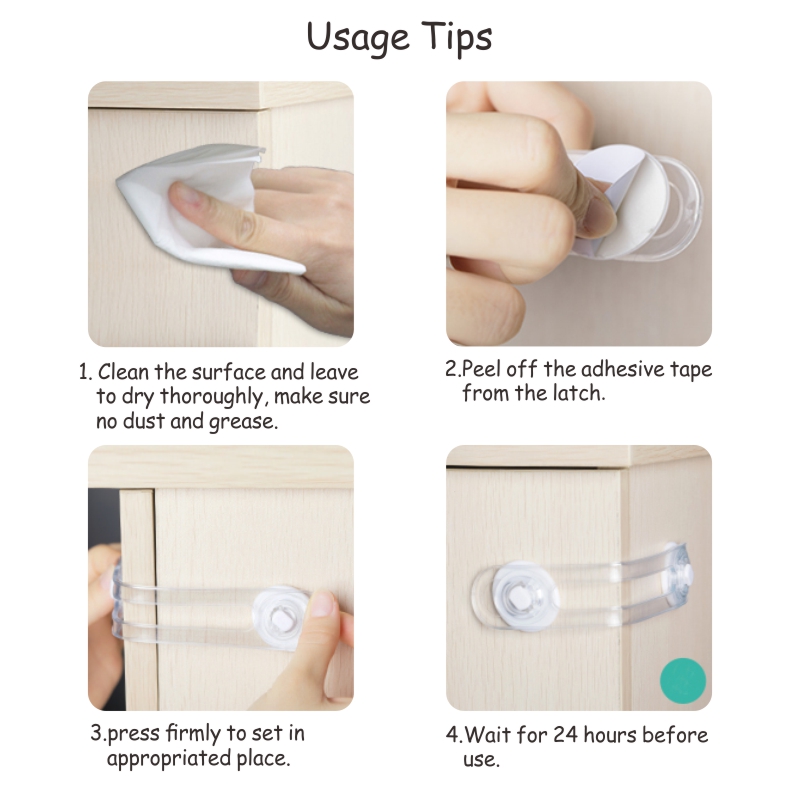 Usage Tips

1. Clean the surface and leave to dry thoroughly, make sure no dust and grease.

2.Peel off the adhesive tape from the latch.

3.press firmly to set in appropriated place.

4.Wait for 24 hours before use.