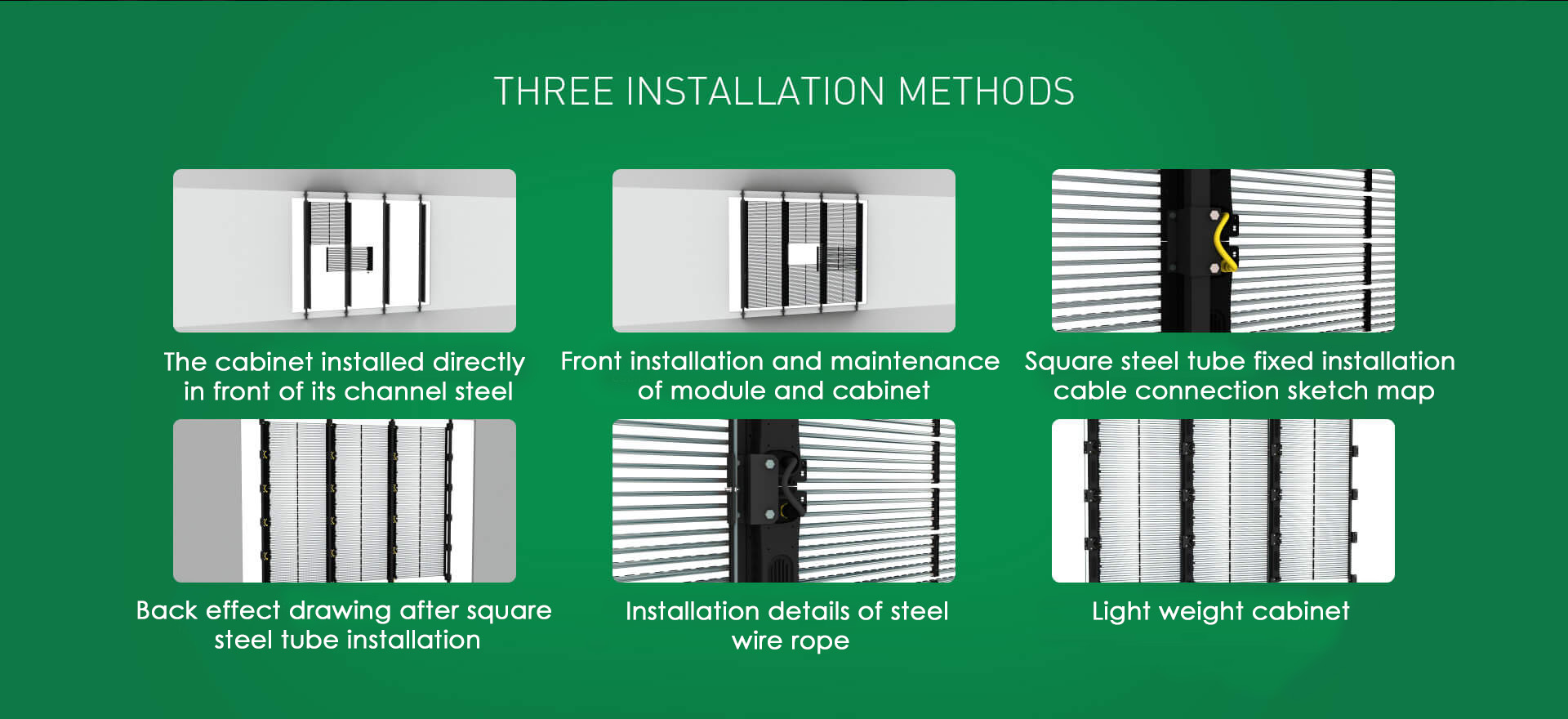 THREE INSTALLATION METHODS

The cabinet installed directly in front of its channel steel

Front installation and maintenance of module and cabinet

Square steel tube fixed installation cable connection sketch map

Back effect drawing after square steel tube installation

Installation details of steel wire rope

Light weight cabinet