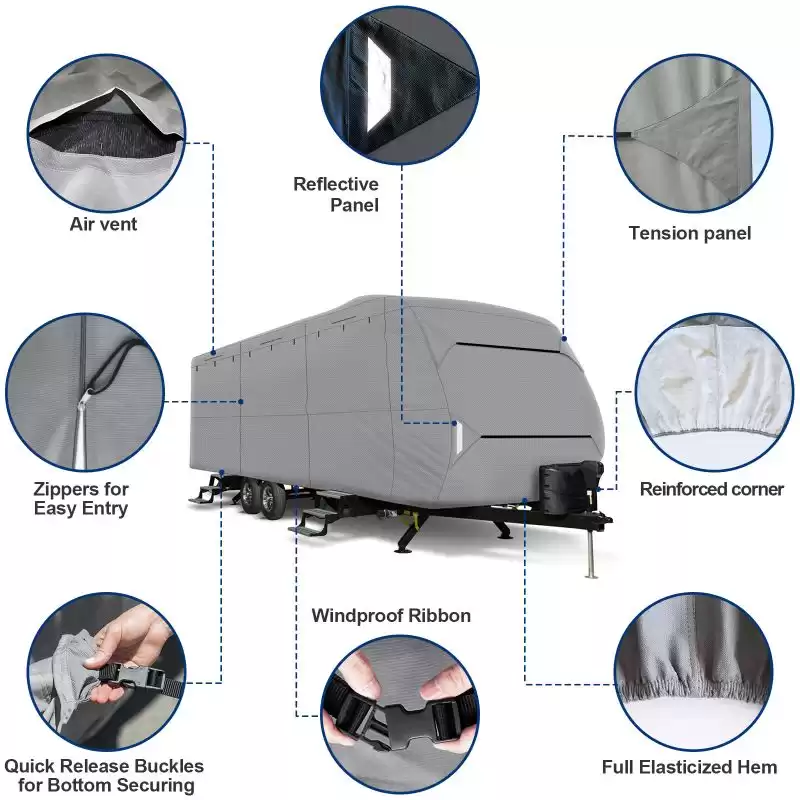 Air vent

Reflective Panel

Tension panel

Zippers for Easy Entry

Reinforced corner

Windproof Ribbon

Quick Release Buckles for Bottom Securing

Full Elasticized Hem