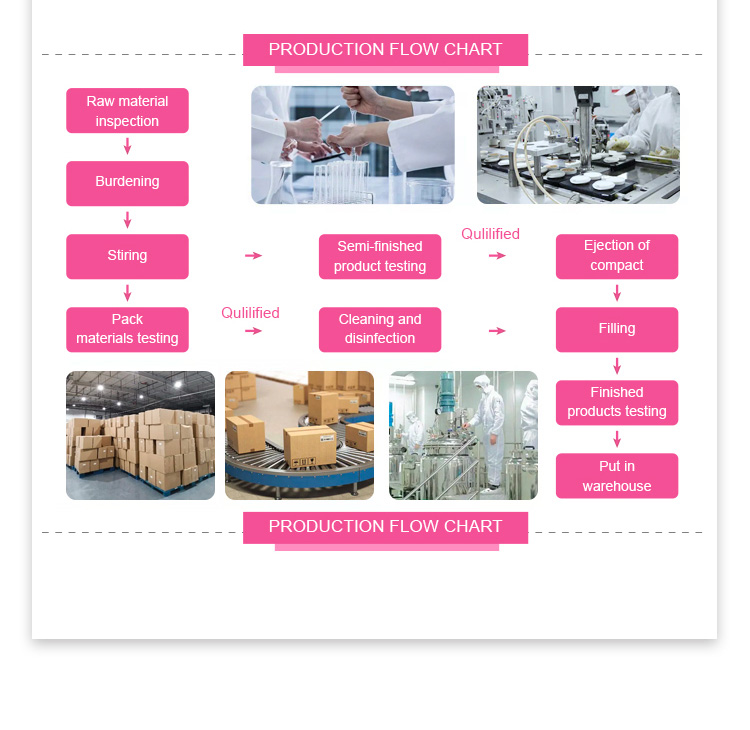 PRODUCTION FLOW CHART

Raw material inspection

Burdening

Stiring

Semi-finished product testing

Qulilified

Ejection of compact

Pack materials testing

Qulilified

Cleaning and disinfection

Filling

Finished products testing

Put in warehouse

PRODUCTION FLOW CHART