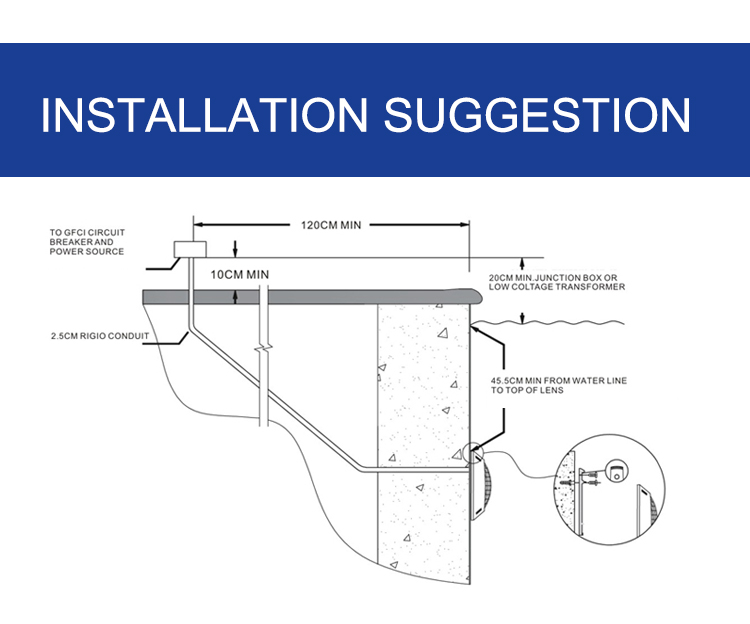 INSTALLATION SUGGESTION

TO GFCI CIRCUIT BREAKER AND POWER SOURCE

120CM MIN

10CM MIN

20CM MIN.JUNCTION BOX OR LOW COLTAGE TRANSFORMER

2.5CM RIGIO CONDUIT

45.5CM MIN FROM WATER LINE TO TOP OF LENS