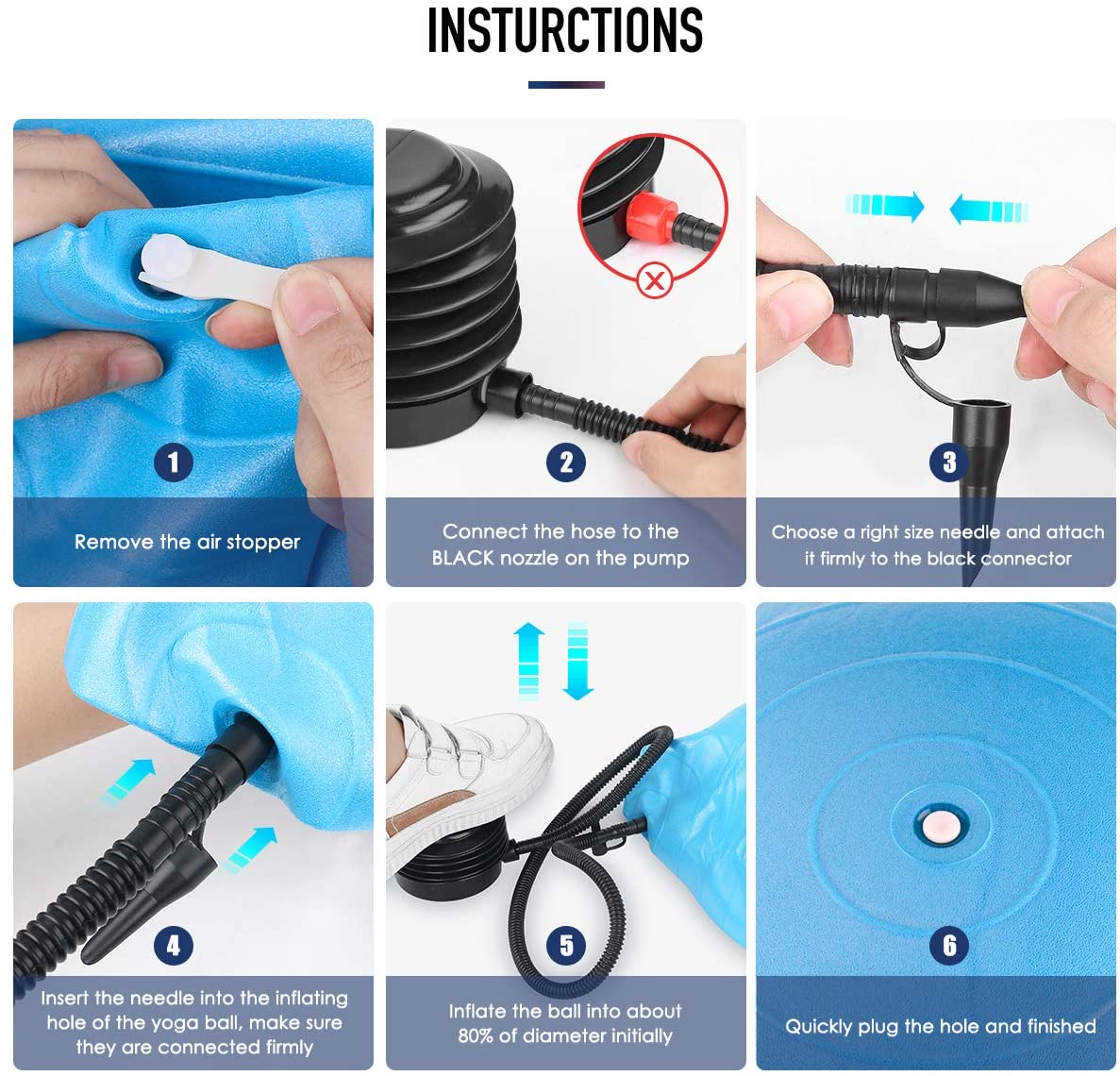 INSTURCTIONS

1

Remove the air stopper

2

Connect the hose to the BLACK nozzle on the pump

3

Choose a right size needle and attach it firmly to the black connector

4

Insert the needle into the inflating hole of the yoga ball, make sure they are connected firmly

5

Inflate the ball into about 80% of diameter initially

6

Quickly plug the hole and finished