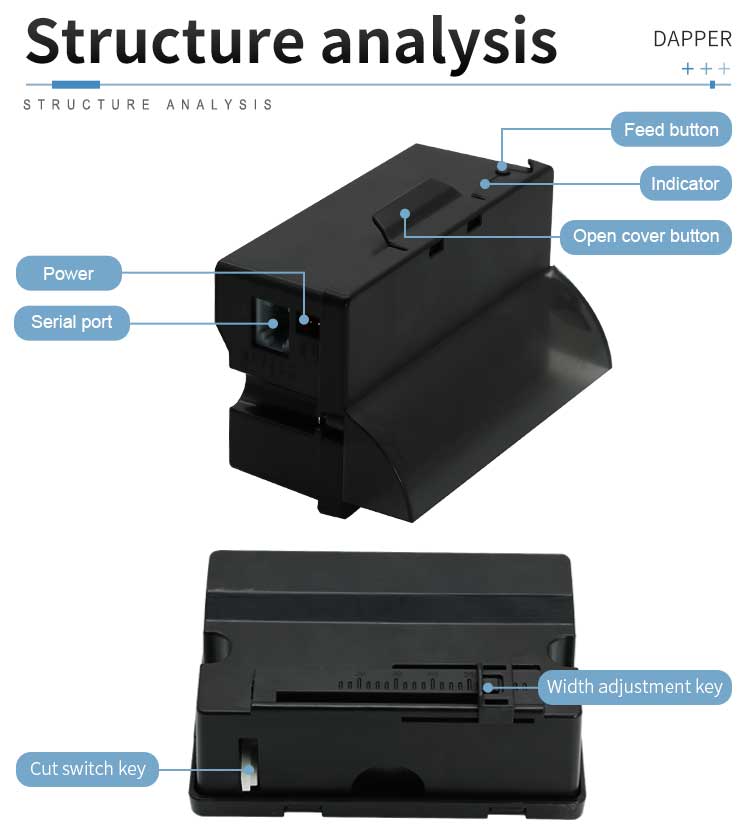 Structure analysis

DAPPER

+++

STRUCTURE ANALYSIS

Feed button

Indicator

Open cover button

Power

Serial port

Width adjustment key

Cut switch key