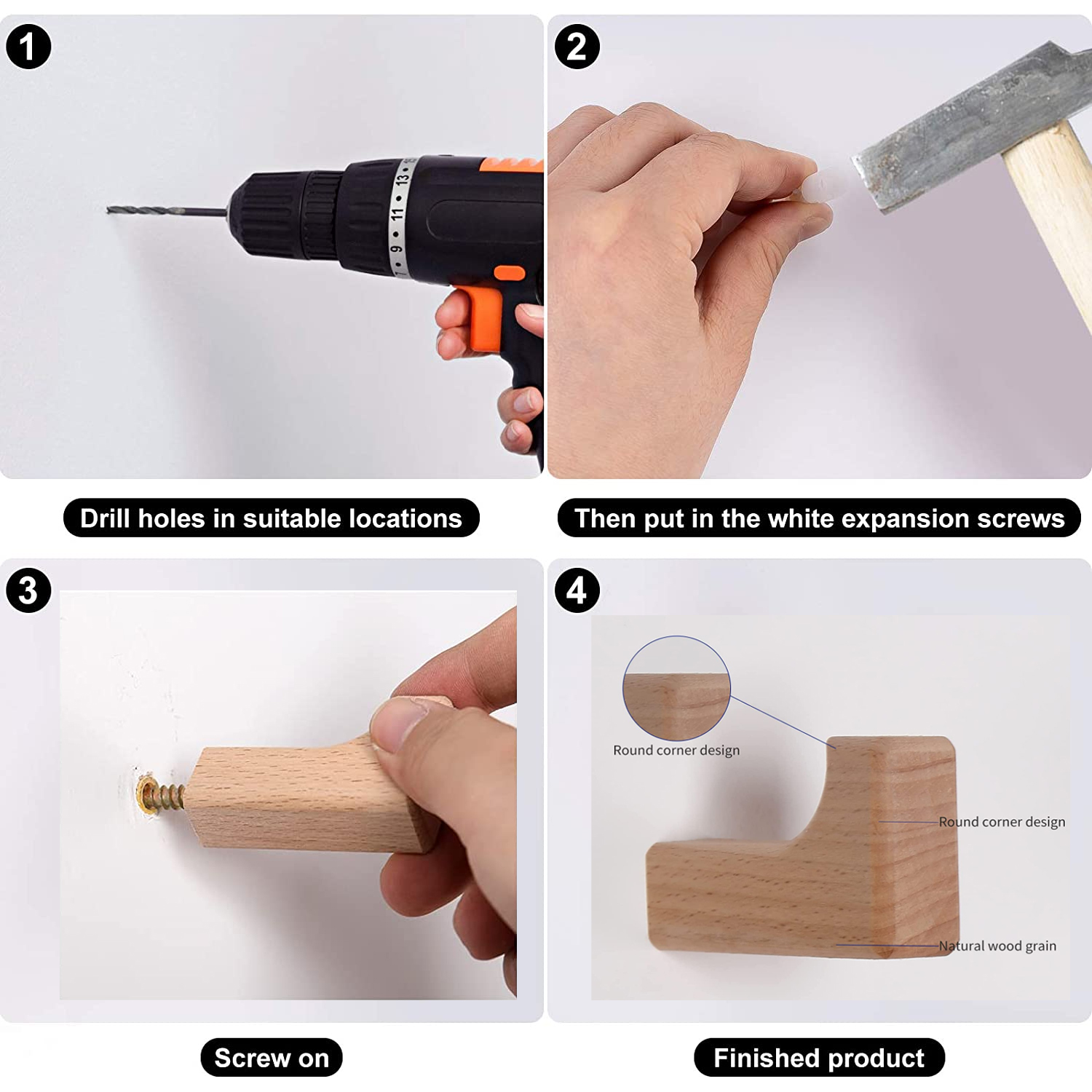 1

7 • 9 • 11 • 13 •

Drill holes in suitable locations

2

Then put in the white expansion screws

3

Screw on

4

Round corner design

Round corner design

Natural wood grain

Finished product