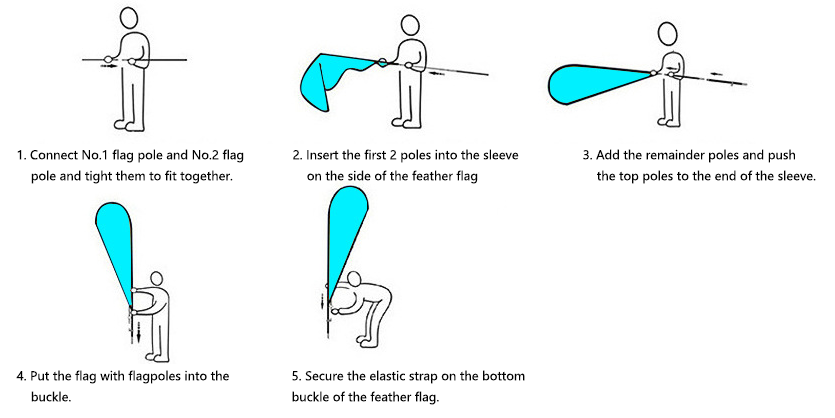 1. Connect No.1 flag pole and No.2 flag pole and tight them to fit together.

2. Insert the first 2 poles into the sleeve on the side of the feather flag

3. Add the remainder poles and push the top poles to the end of the sleeve.

4. Put the flag with flagpoles into the buckle.

5. Secure the elastic strap on the bottom buckle of the feather flag.