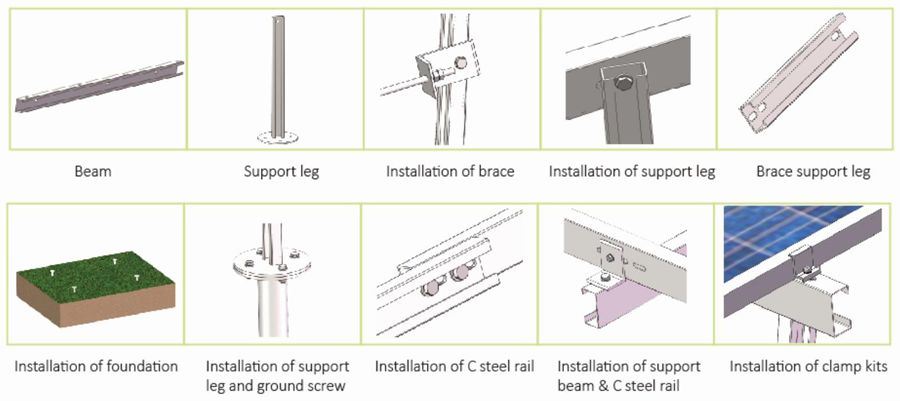 Beam

Support leg

Installation of brace

Installation of support leg

Brace support leg

Installation of foundation

Installation of support leg and ground screw

Installation of C steel rail

Installation of support beam & C steel rail

Installation of clamp kits