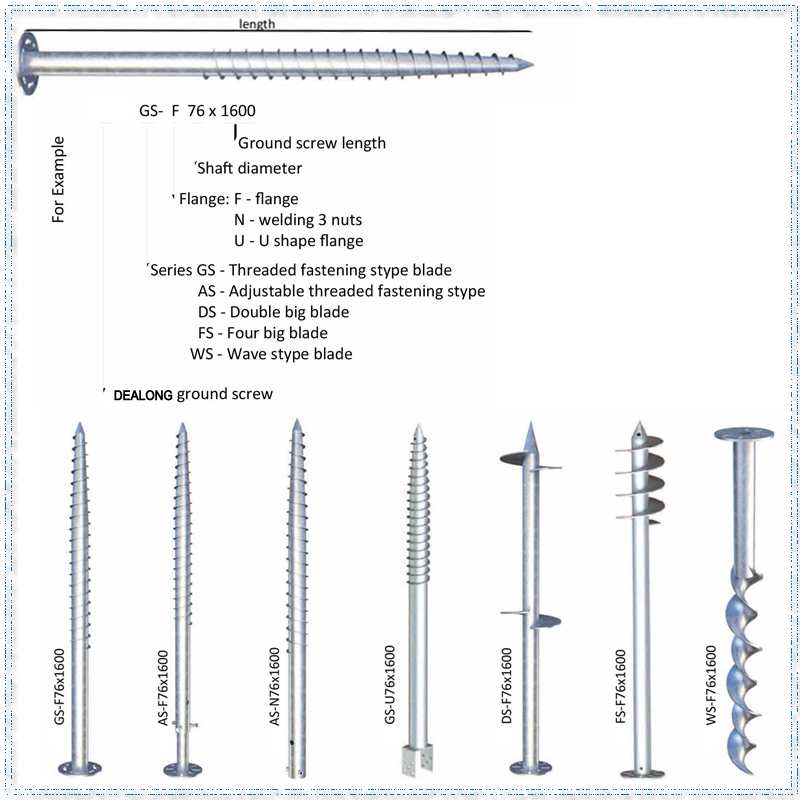 length

For Example

GS- F 76 x 1600

Ground screw length

Shaft diameter

Flange: F - flange
N - welding 3 nuts
U - U shape flange

Series GS - Threaded fastening stype blade
AS - Adjustable threaded fastening stype
DS - Double big blade
FS - Four big blade
WS - Wave stype blade

DEALONG ground screw

GS-F76x1600

AS-F76x1600

AS-N76x1600

GS-U76x1600

DS-F76x1600

FS-F76x1600

WS-F76x1600