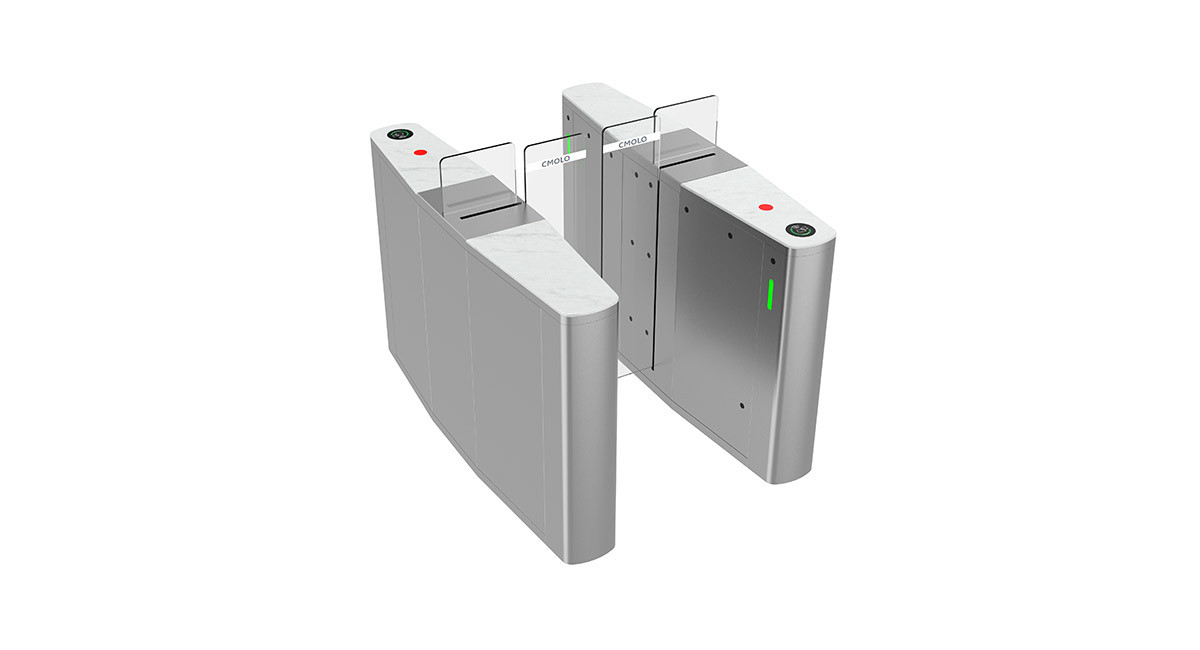 CMOLO
CMOLO