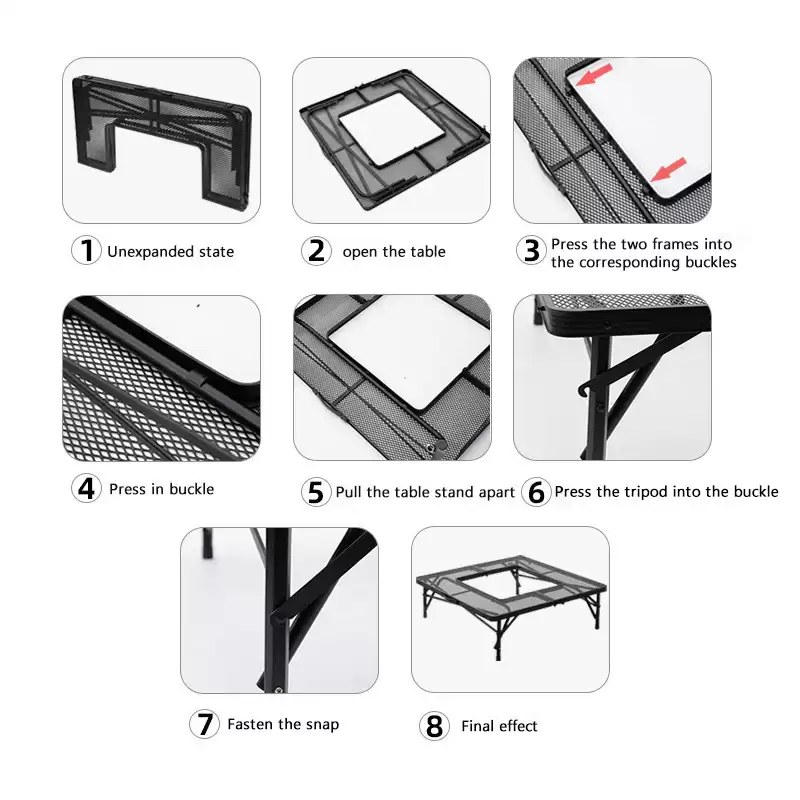 1 Unexpanded state

2 open the table

3 Press the two frames into the corresponding buckles

4 Press in buckle

5 Pull the table stand apart

6 Press the tripod into the buckle

7 Fasten the snap

8 Final effect