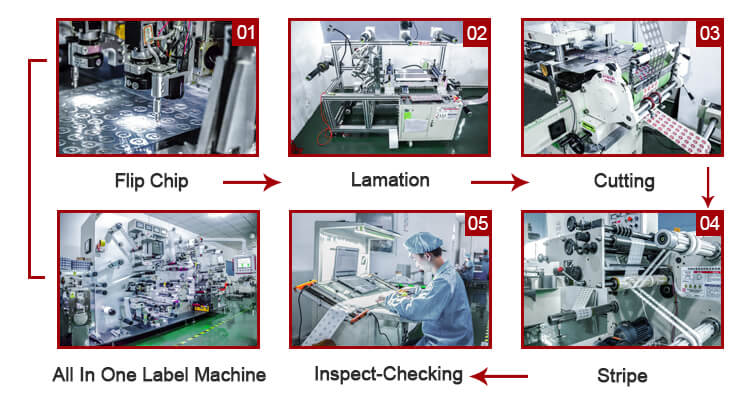 01

Flip Chip

02

Lamation

03

Cutting

04

Stripe

05

Inspect-Checking

All In One Label Machine