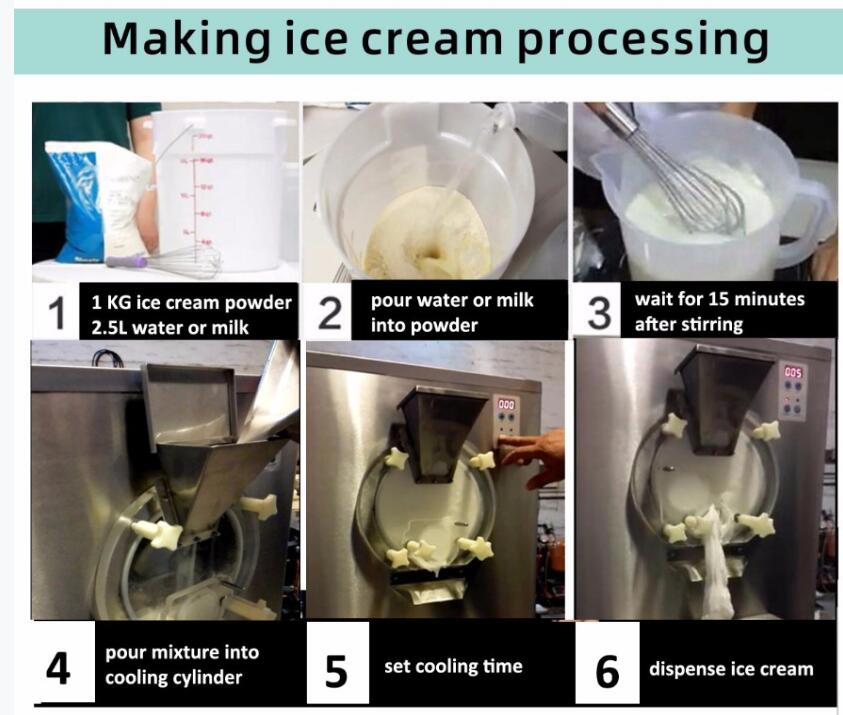 Making ice cream processing

1 1 KG ice cream powder 2.5L water or milk

2 pour water or milk into powder

3 wait for 15 minutes after stirring

000

005

4 pour mixture into cooling cylinder

5 set cooling time

6 dispense ice cream