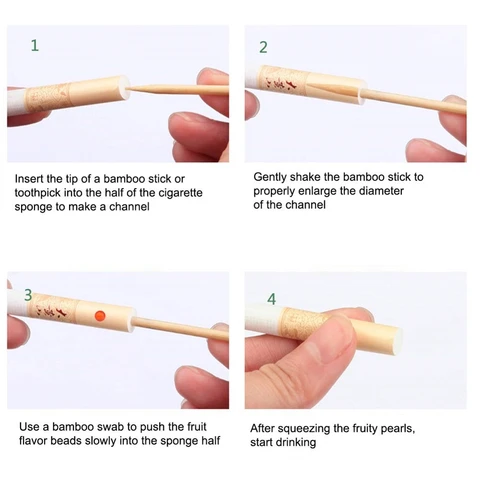 1

Insert the tip of a bamboo stick or toothpick into the half of the cigarette sponge to make a channel

2

Gently shake the bamboo stick to properly enlarge the diameter of the channel

3

Use a bamboo swab to push the fruit flavor beads slowly into the sponge half

4

After squeezing the fruity pearls, start drinking