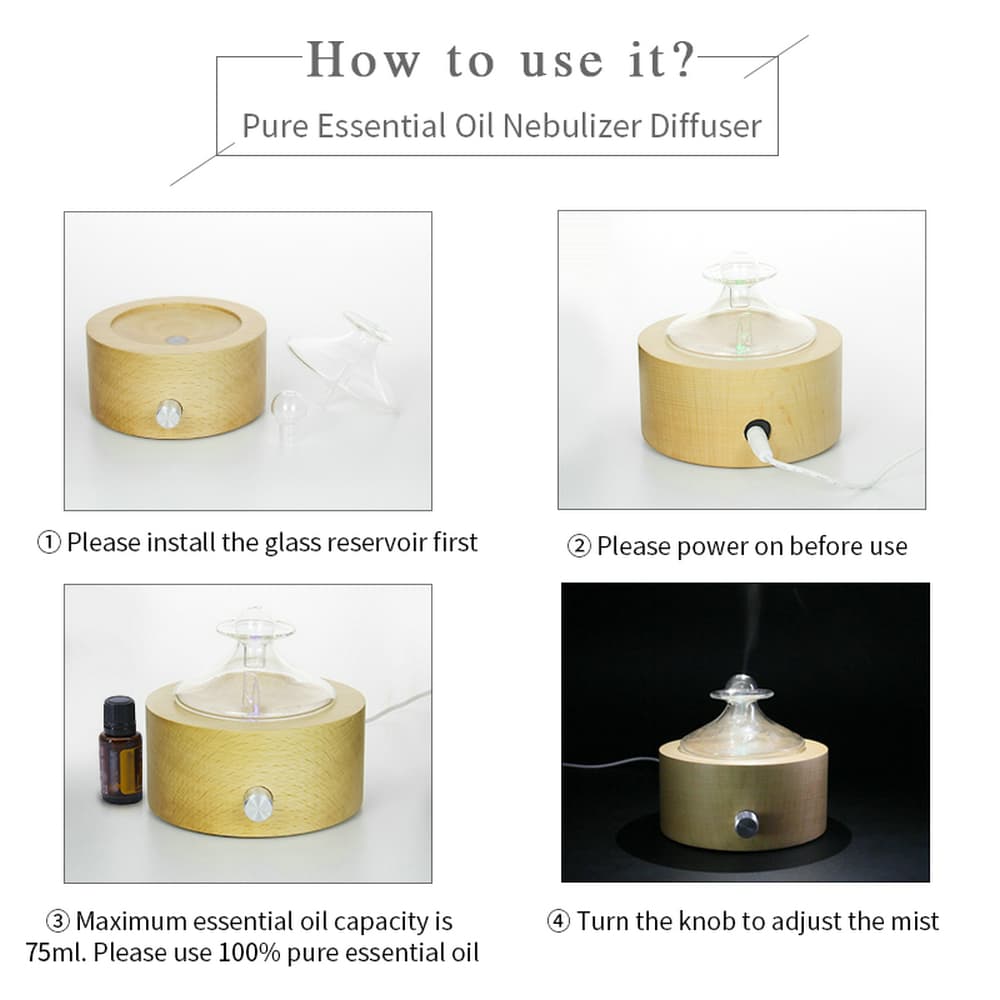 How to use it?

Pure Essential Oil Nebulizer Diffuser

① Please install the glass reservoir first

② Please power on before use

③ Maximum essential oil capacity is 75ml. Please use 100% pure essential oil

④ Turn the knob to adjust the mist