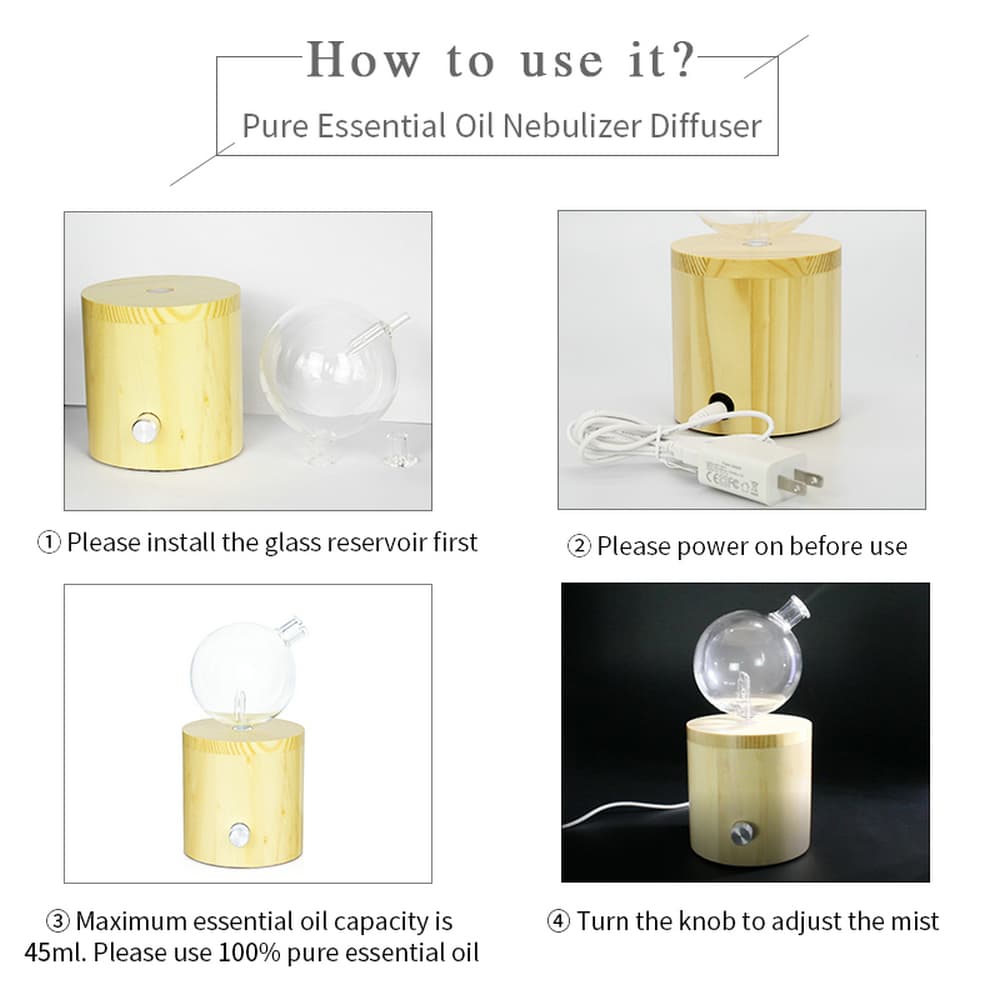 How to use it?

Pure Essential Oil Nebulizer Diffuser

① Please install the glass reservoir first

② Please power on before use

③ Maximum essential oil capacity is 45ml. Please use 100% pure essential oil

④ Turn the knob to adjust the mist