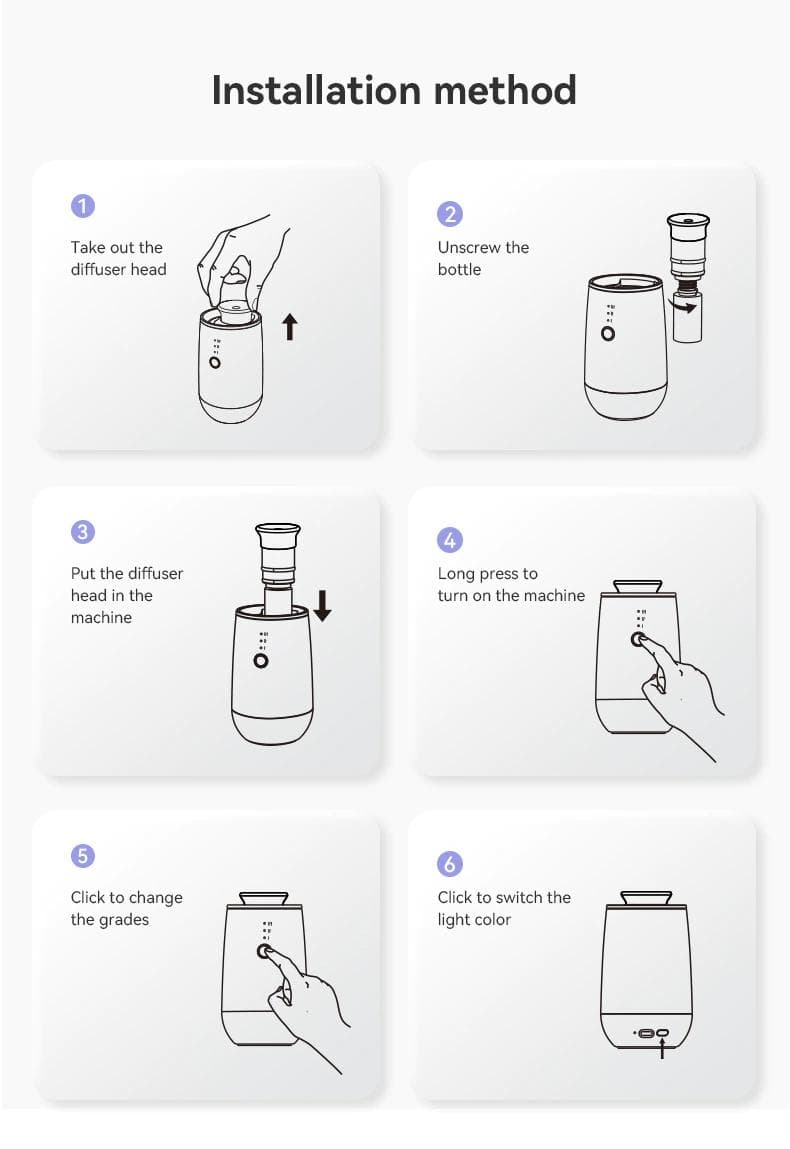 Installation method

1
Take out the diffuser head

2
Unscrew the bottle

3
Put the diffuser head in the machine

4
Long press to turn on the machine

5
Click to change the grades

6
Click to switch the light color