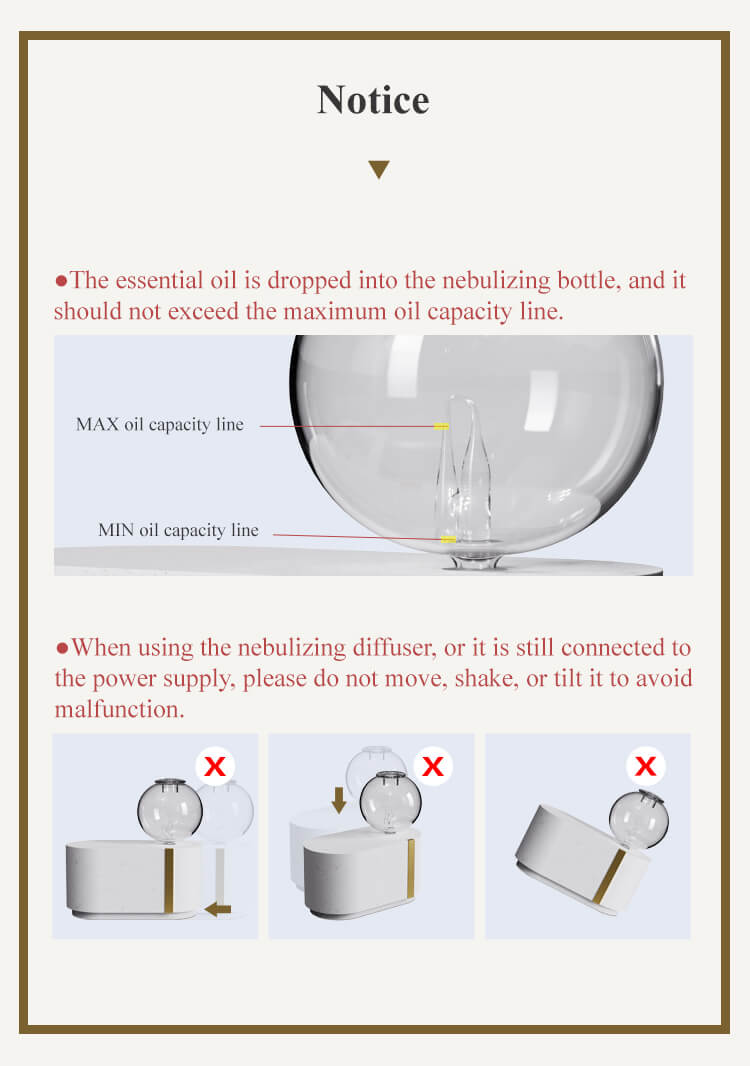 Notice

●The essential oil is dropped into the nebulizing bottle, and it should not exceed the maximum oil capacity line.

MAX oil capacity line

MIN oil capacity line

●When using the nebulizing diffuser, or it is still connected to the power supply, please do not move, shake, or tilt it to avoid malfunction.

X

X

X