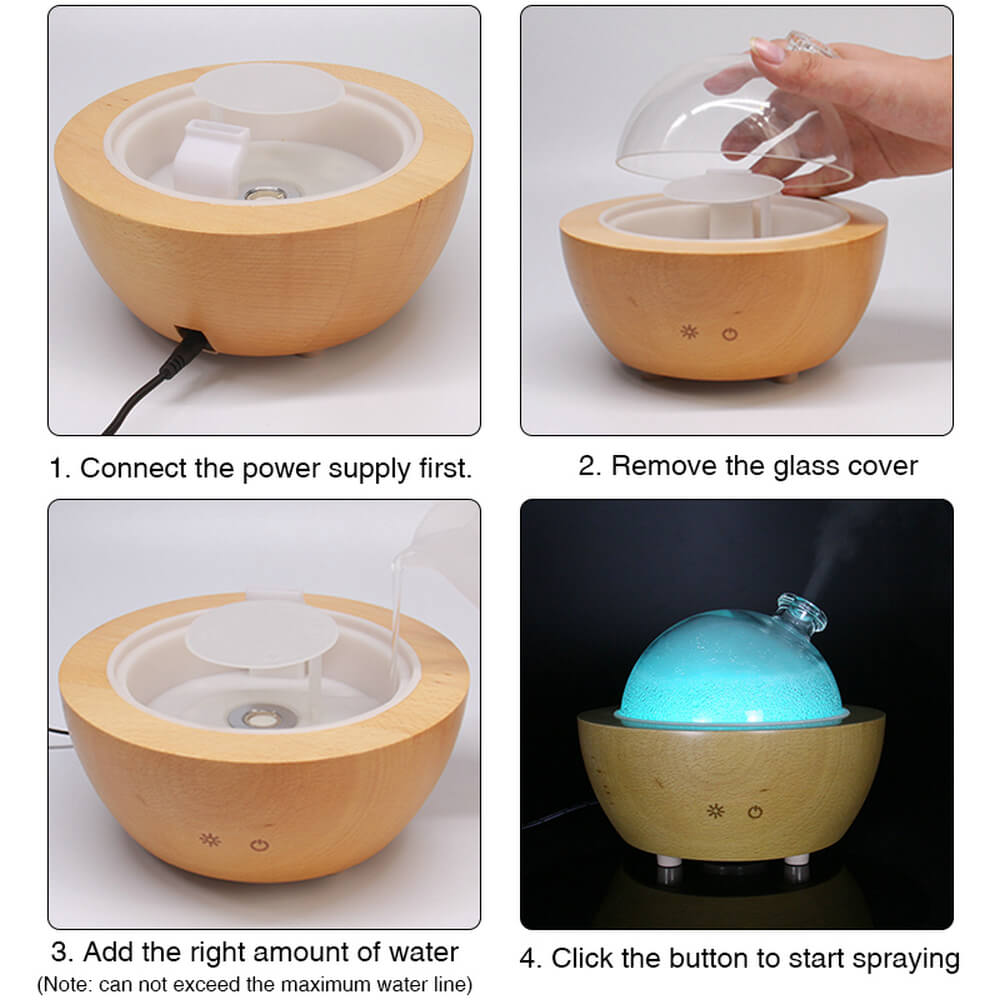 1. Connect the power supply first.

2. Remove the glass cover

3. Add the right amount of water
(Note: can not exceed the maximum water line)

4. Click the button to start spraying