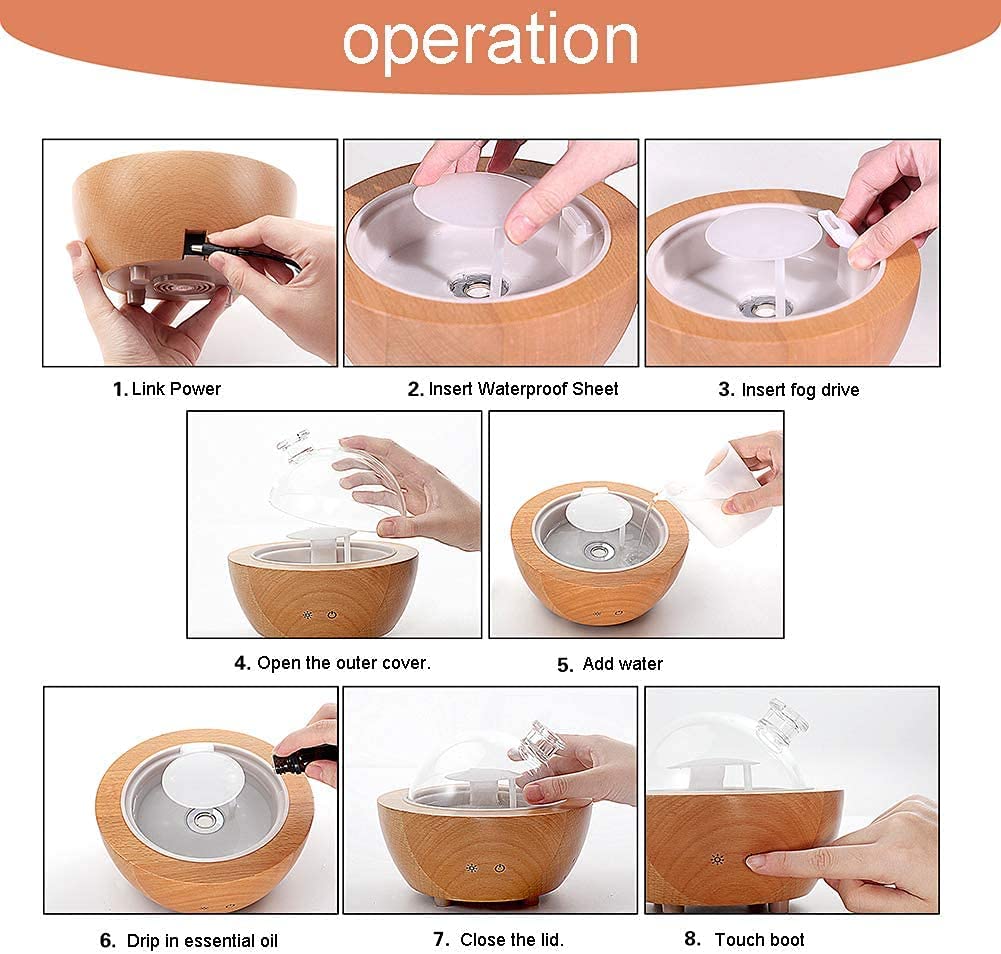 operation

1. Link Power

2. Insert Waterproof Sheet

3. Insert fog drive

4. Open the outer cover.

5. Add water

6. Drip in essential oil

7. Close the lid.

8. Touch boot