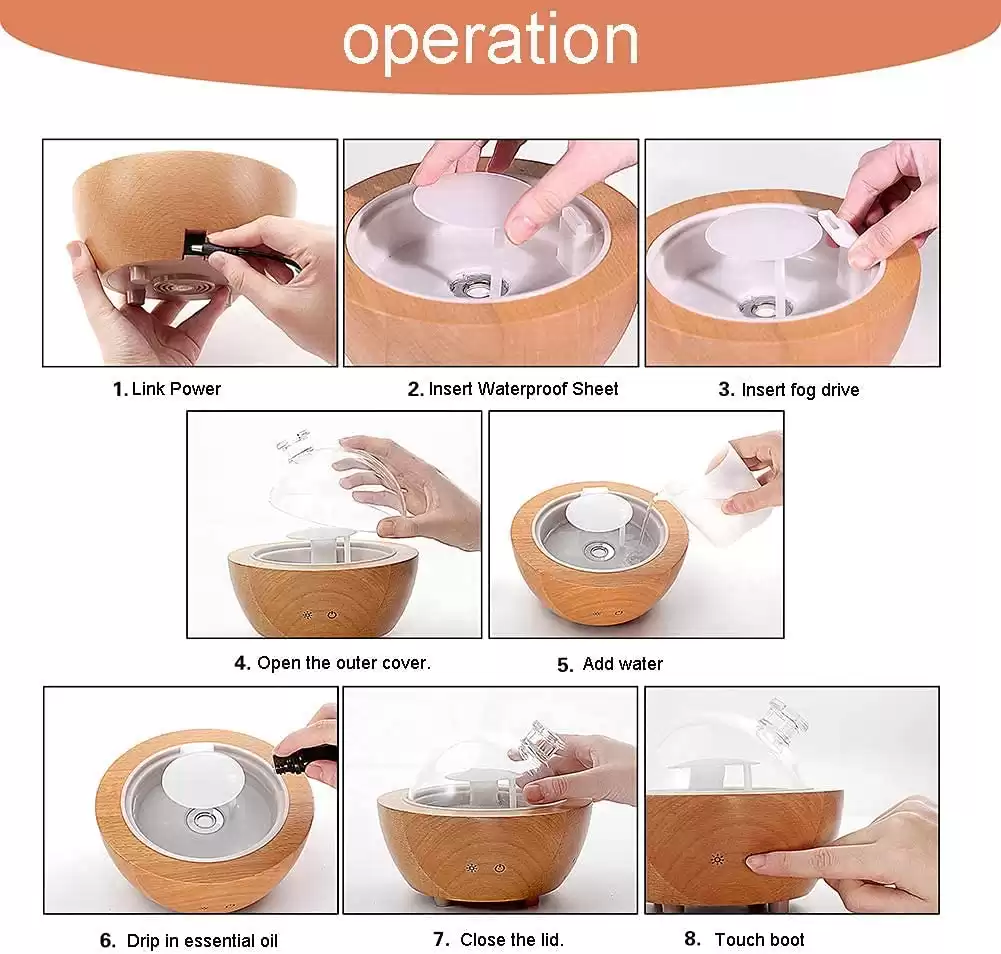 operation

1. Link Power

2. Insert Waterproof Sheet

3. Insert fog drive

4. Open the outer cover.

5. Add water

6. Drip in essential oil

7. Close the lid.

8. Touch boot