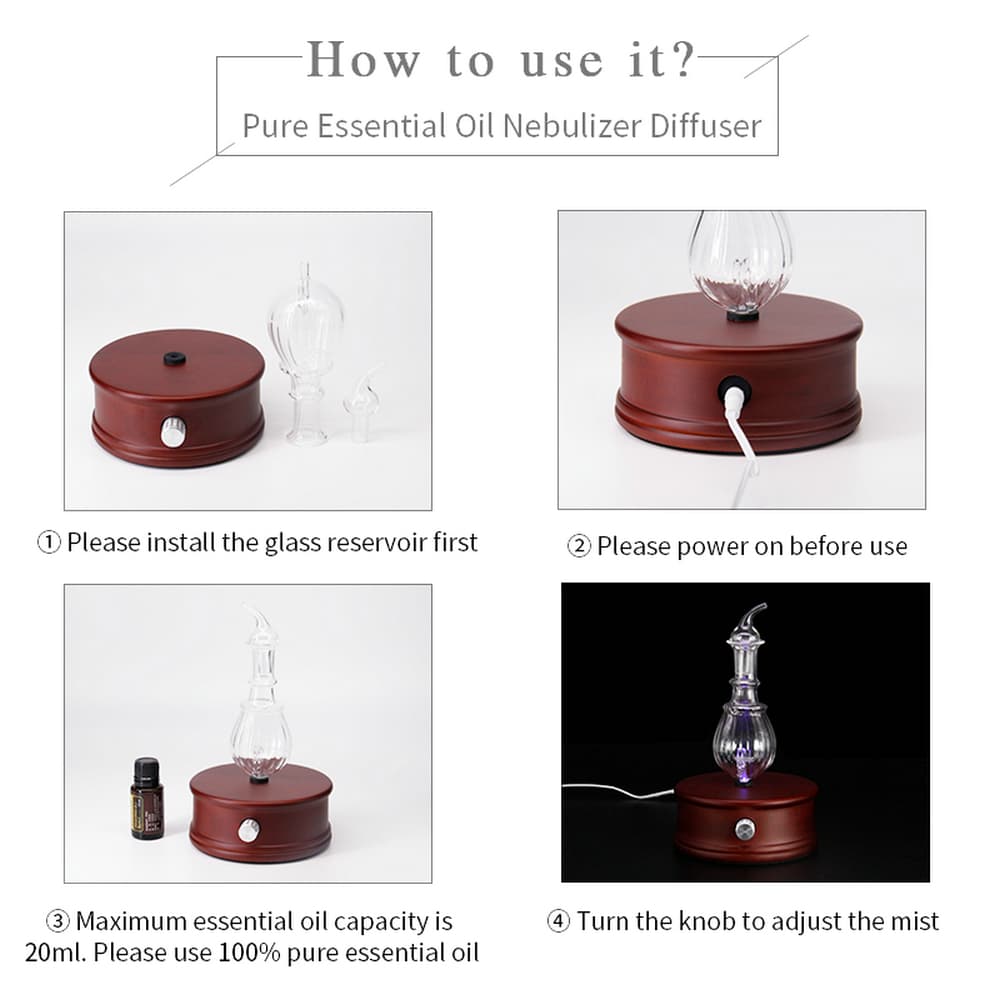 How to use it?

Pure Essential Oil Nebulizer Diffuser

① Please install the glass reservoir first

② Please power on before use

③ Maximum essential oil capacity is 20ml. Please use 100% pure essential oil

④ Turn the knob to adjust the mist