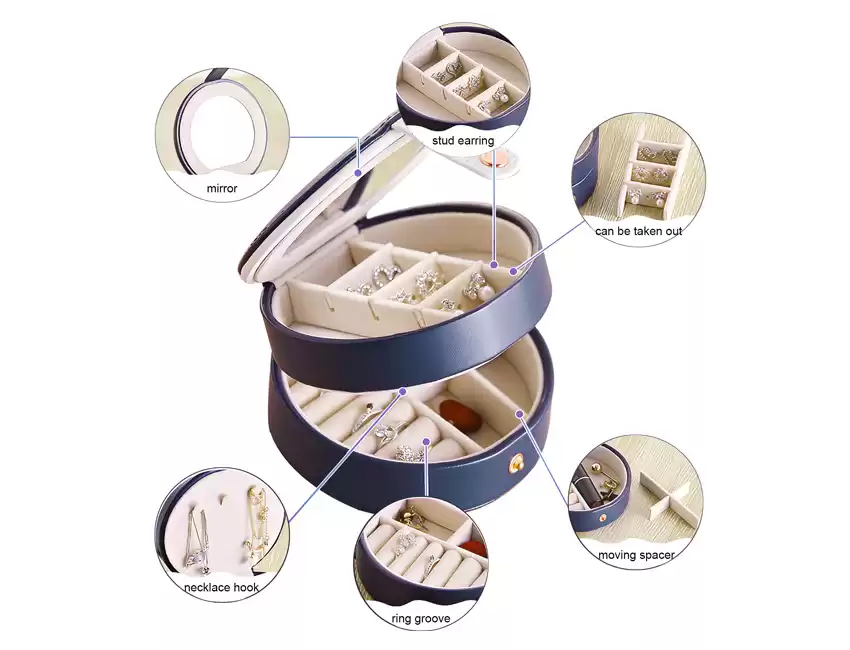 mirror

stud earring

can be taken out

necklace hook

ring groove

moving spacer