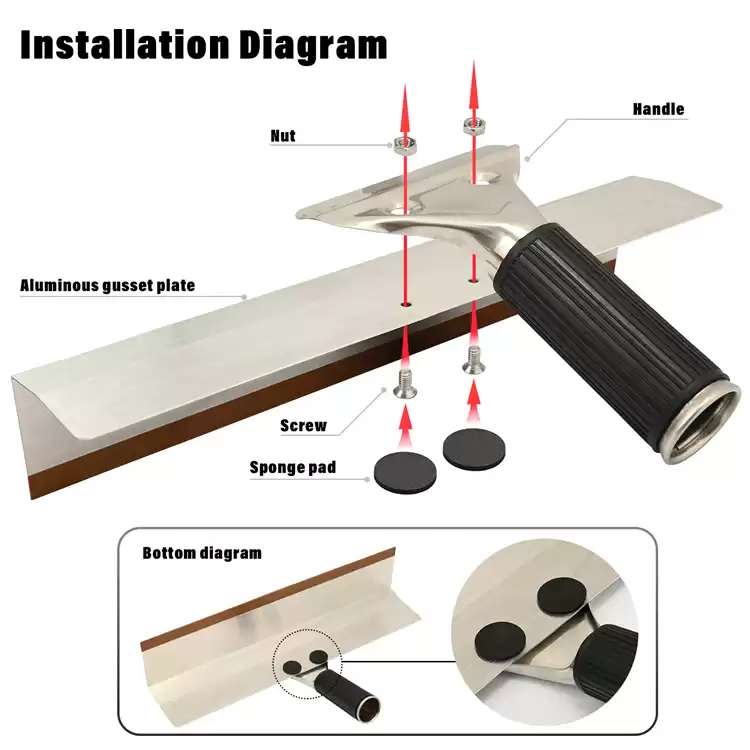 Installation Diagram

Nut

Handle

Aluminous gusset plate

Screw

Sponge pad

Bottom diagram