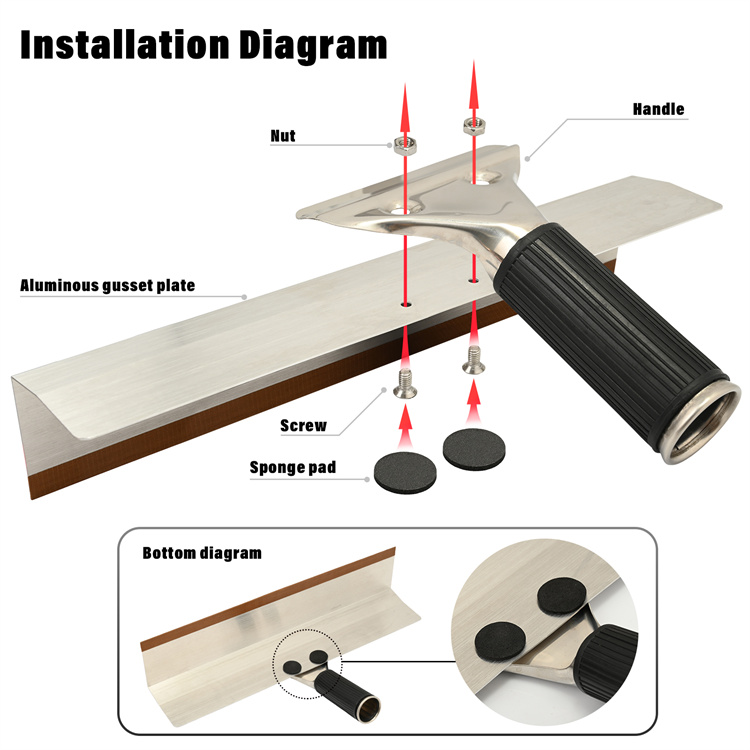 Installation Diagram

Nut

Handle

Aluminous gusset plate

Screw

Sponge pad

Bottom diagram