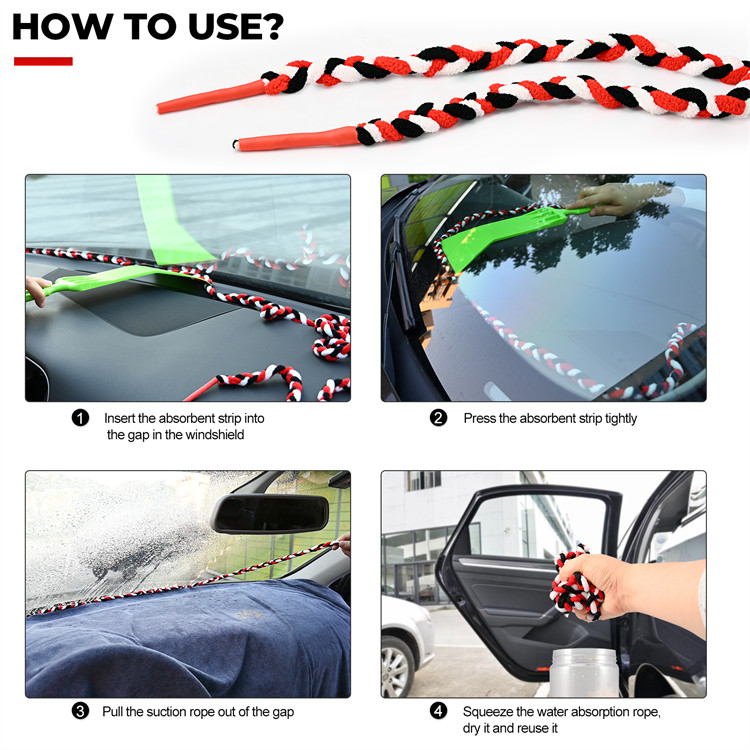 HOW TO USE?

1 Insert the absorbent strip into the gap in the windshield

2 Press the absorbent strip tightly

3 Pull the suction rope out of the gap

4 Squeeze the water absorption rope, dry it and reuse it