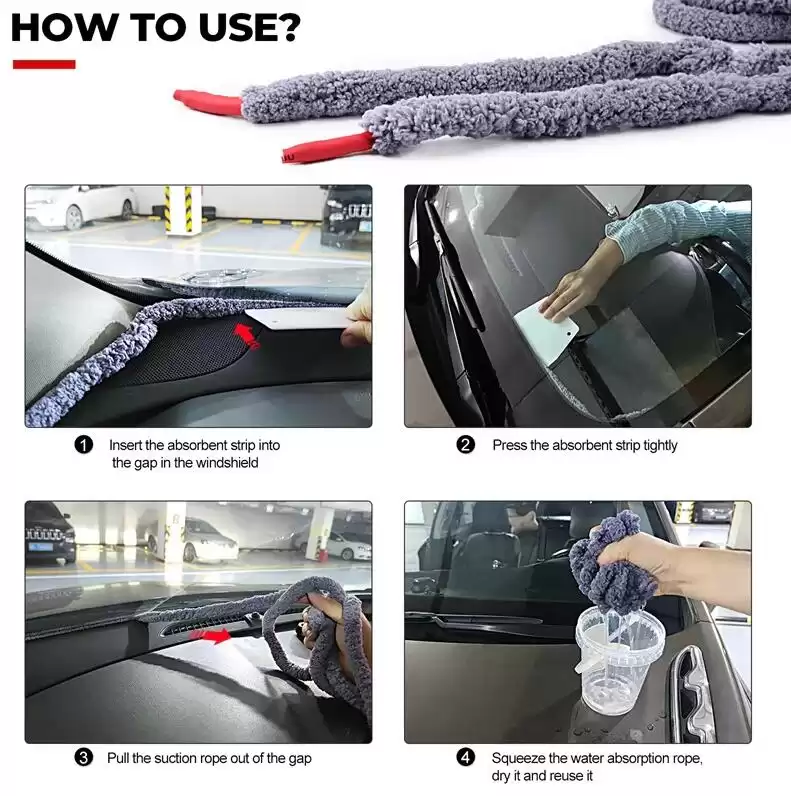 HOW TO USE?

1 Insert the absorbent strip into the gap in the windshield

2 Press the absorbent strip tightly

3 Pull the suction rope out of the gap

4 Squeeze the water absorption rope, dry it and reuse it