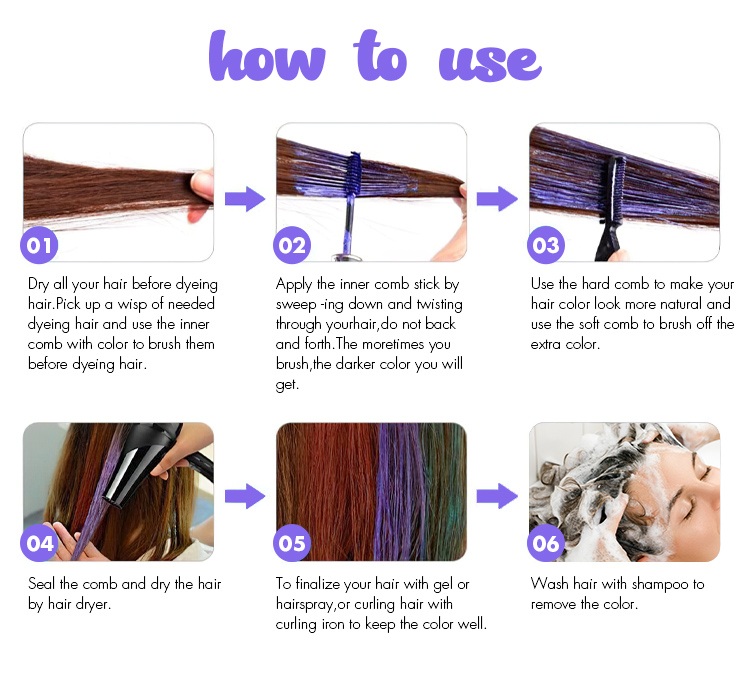 how to use

01

Dry all your hair before dyeing hair.Pick up a wisp of needed dyeing hair and use the inner comb with color to brush them before dyeing hair.

02

Apply the inner comb stick by sweep -ing down and twisting through yourhair,do not back and forth.The moretimes you brush,the darker color you will get.

03

Use the hard comb to make your hair color look more natural and use the soft comb to brush off the extra color.

04

Seal the comb and dry the hair by hair dryer.

05

To finalize your hair with gel or hairspray,or curling hair with curling iron to keep the color well.

06

Wash hair with shampoo to remove the color.