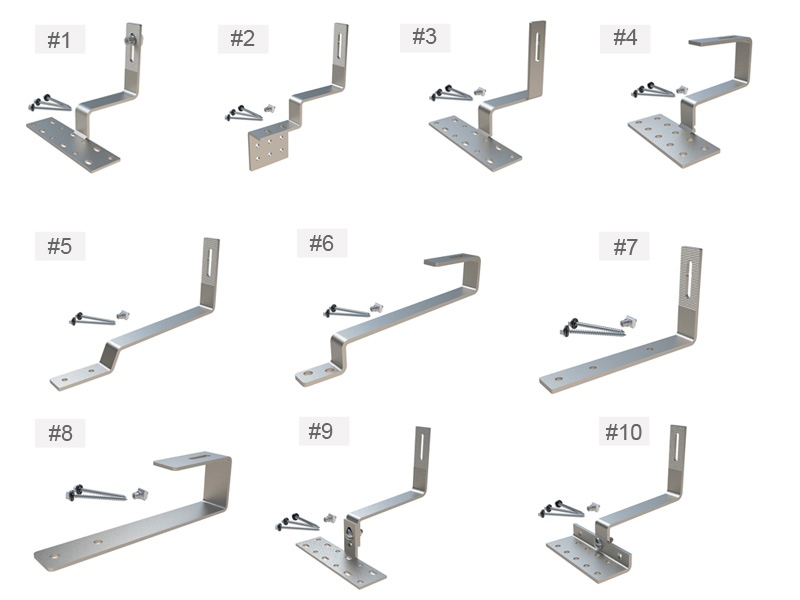 #1
#2
#3
#4
#5
#6
#7
#8
#9
#10