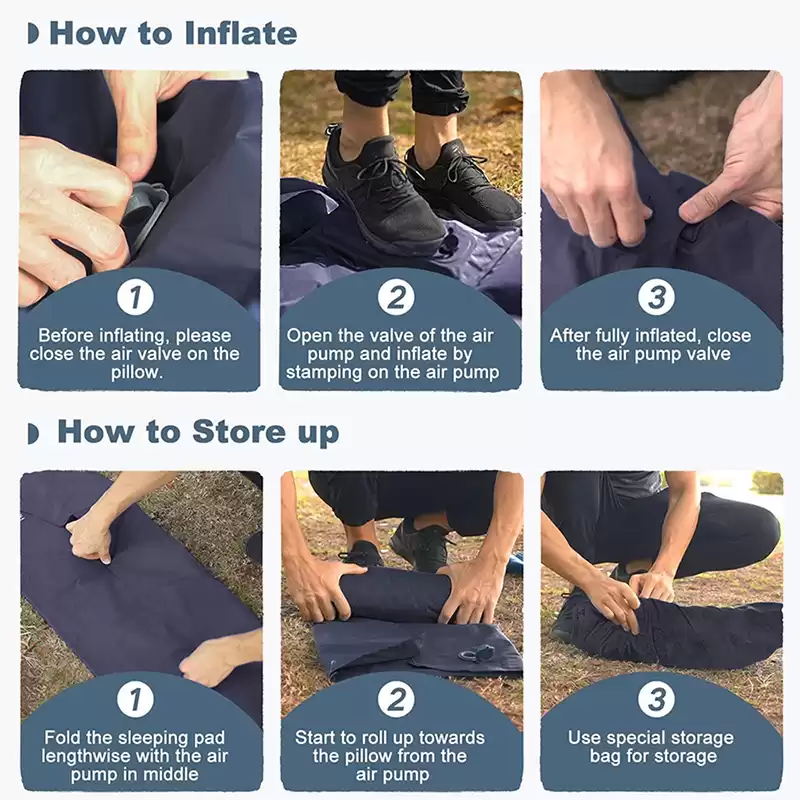 How to Inflate

1
Before inflating, please close the air valve on the pillow.

2
Open the valve of the air pump and inflate by stamping on the air pump

3
After fully inflated, close the air pump valve

How to Store up

1
Fold the sleeping pad lengthwise with the air pump in middle

2
Start to roll up towards the pillow from the air pump

3
Use special storage bag for storage