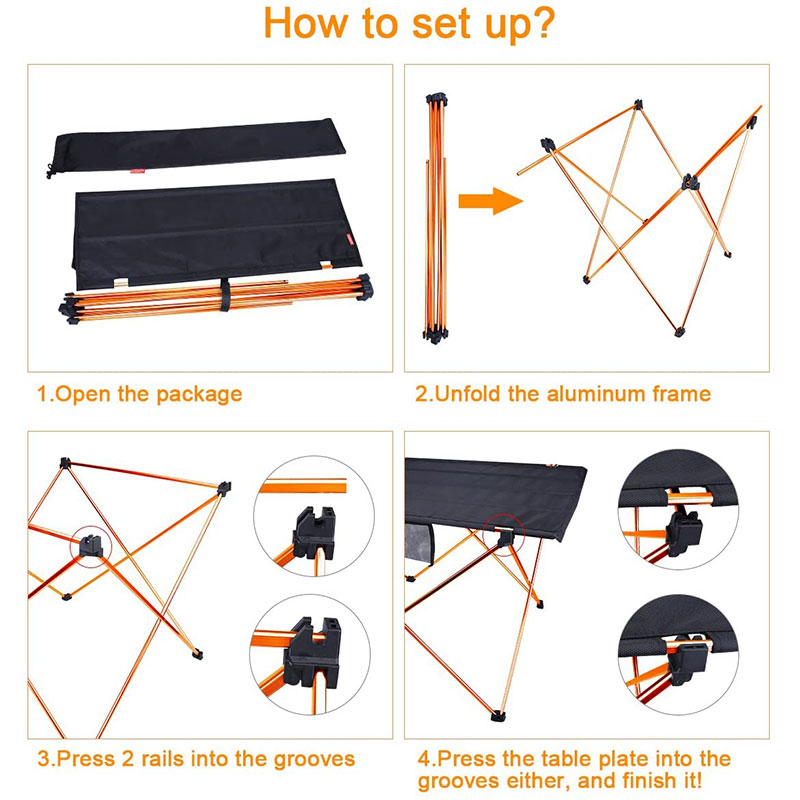 How to set up?

1.Open the package

2.Unfold the aluminum frame

3.Press 2 rails into the grooves

4.Press the table plate into the grooves either, and finish it!