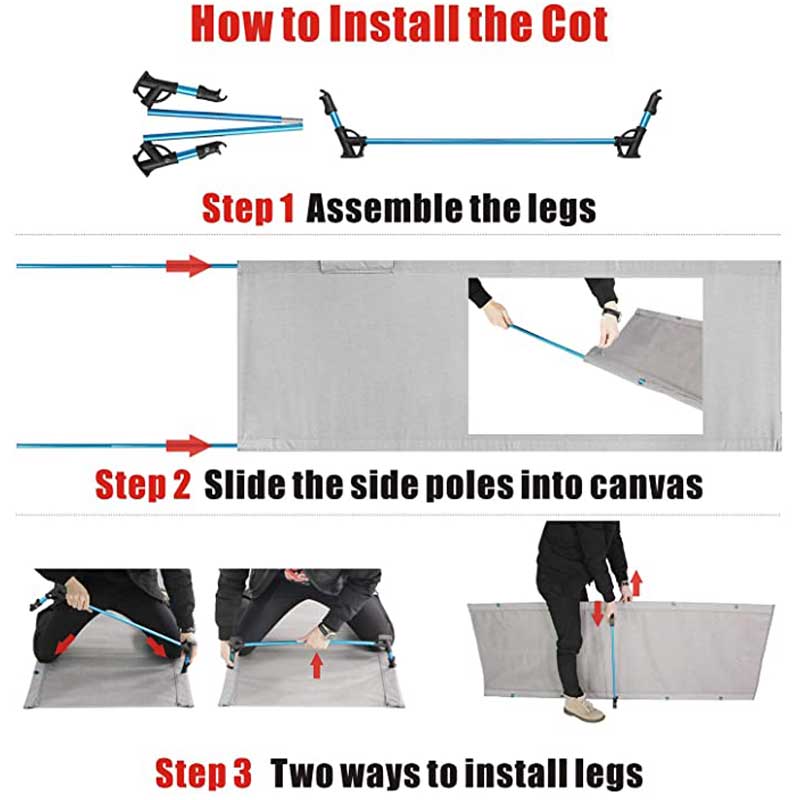 How to Install the Cot

Step 1 Assemble the legs

Step 2 Slide the side poles into canvas

Step 3 Two ways to install legs