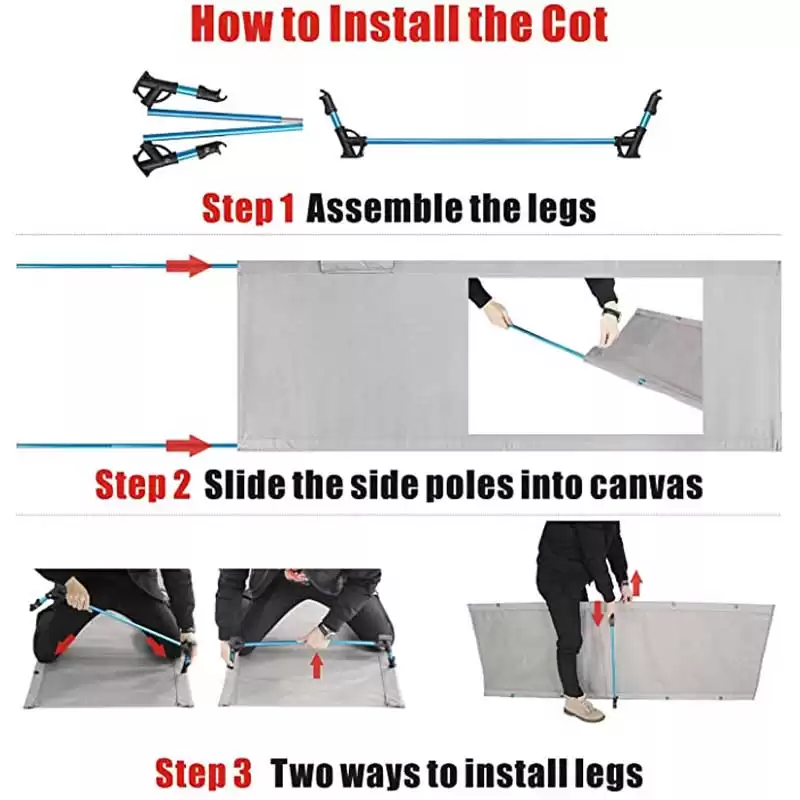 How to Install the Cot

Step 1 Assemble the legs

Step 2 Slide the side poles into canvas

Step 3 Two ways to install legs