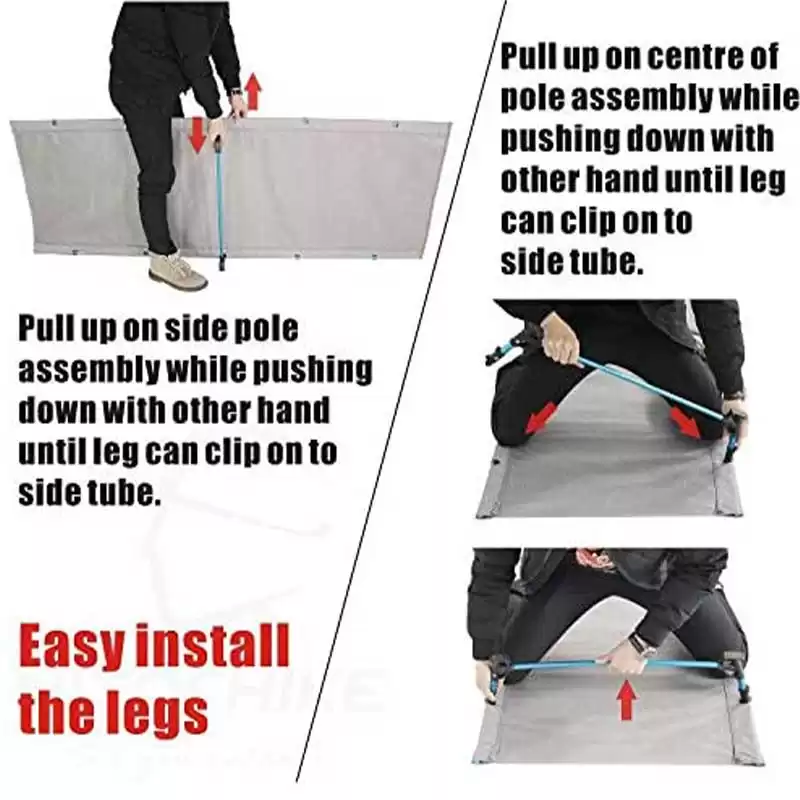 Pull up on side pole assembly while pushing down with other hand until leg can clip on to side tube.

Easy install the legs

Pull up on centre of pole assembly while pushing down with other hand until leg can clip on to side tube.