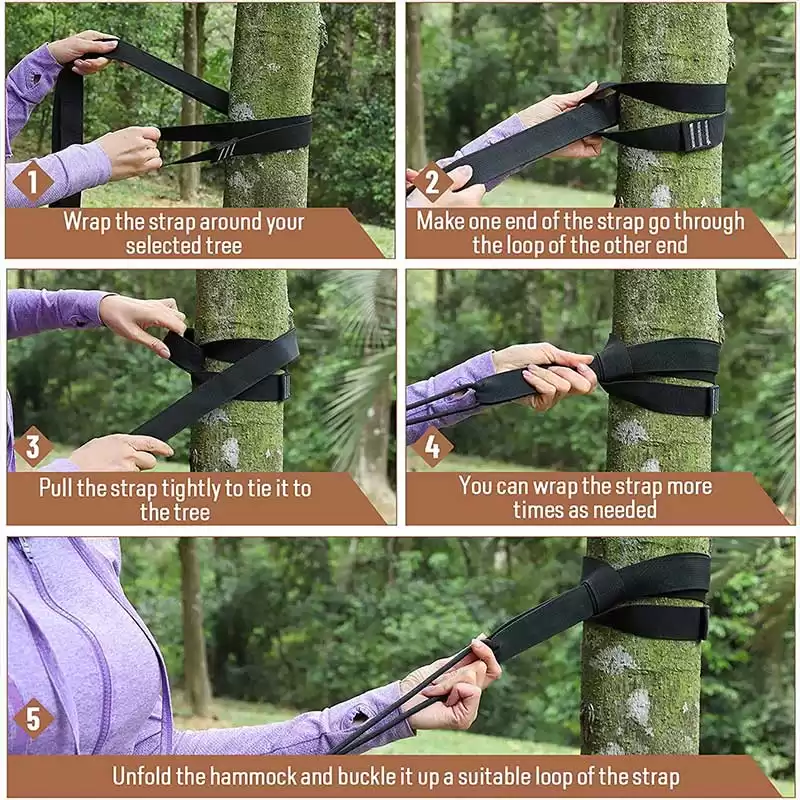 1
Wrap the strap around your selected tree

2
Make one end of the strap go through the loop of the other end

3
Pull the strap tightly to tie it to the tree

4
You can wrap the strap more times as needed

5
Unfold the hammock and buckle it up a suitable loop of the strap