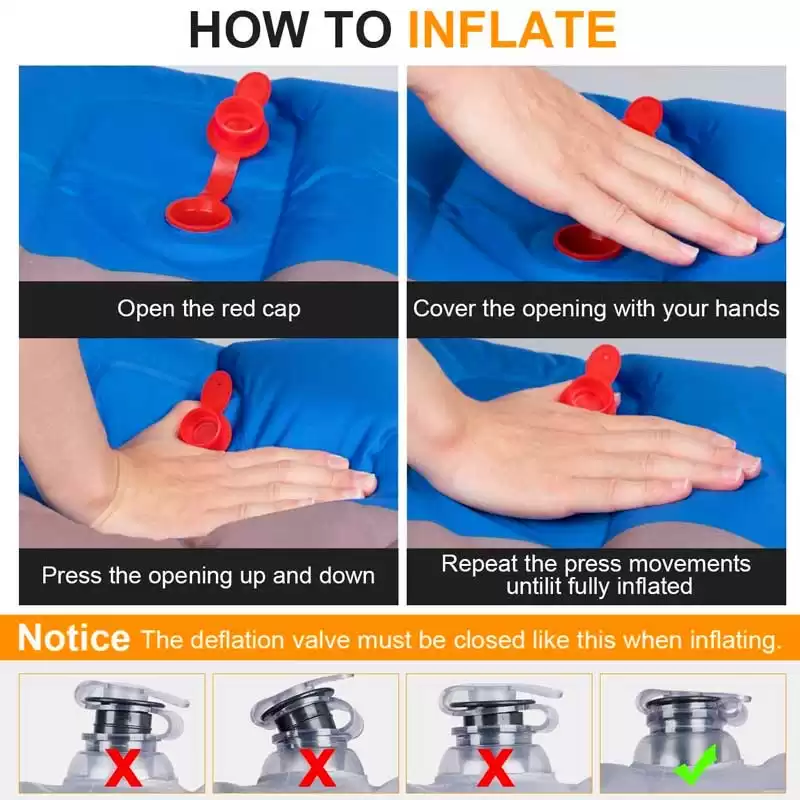 HOW TO INFLATE

Open the red cap

Cover the opening with your hands

Press the opening up and down

Repeat the press movements untilit fully inflated

Notice The deflation valve must be closed like this when inflating.