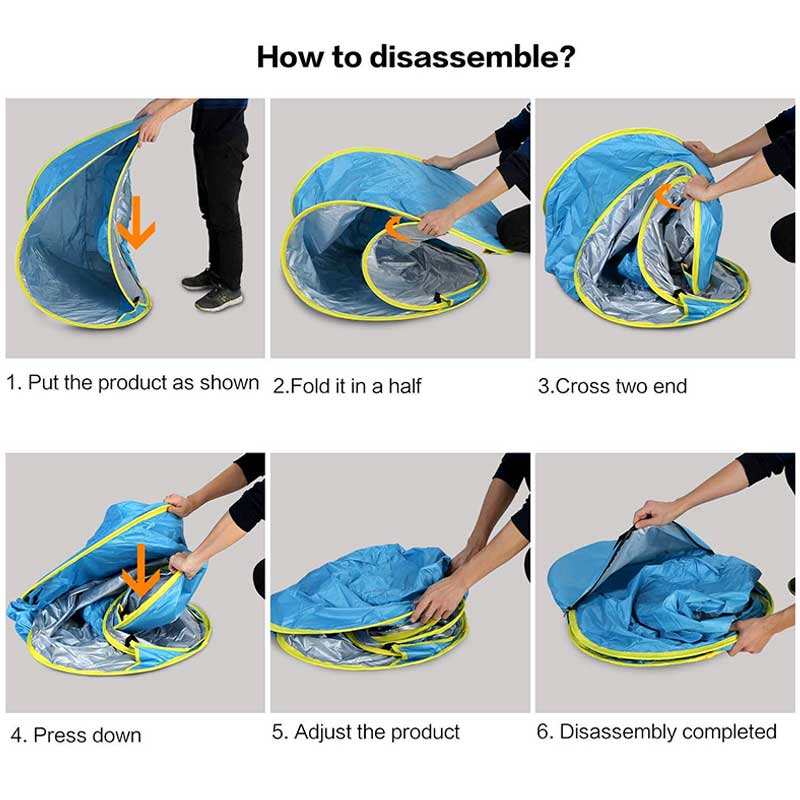 How to disassemble?

1. Put the product as shown

2.Fold it in a half

3.Cross two end

4. Press down

5. Adjust the product

6. Disassembly completed